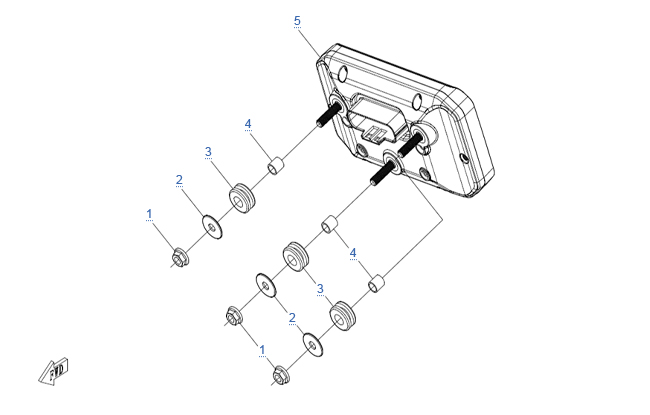 5
4
3
2
1
4
3
2
1
FWD