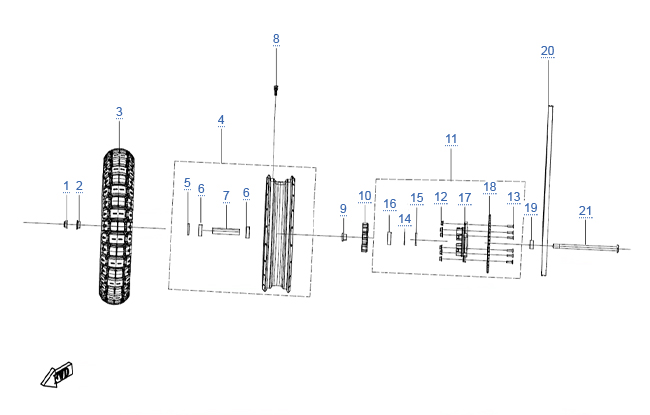 8
20
3
4
11
1
2
5
6
7
6
9
10
16
14
15
12
17
18
13
19
21