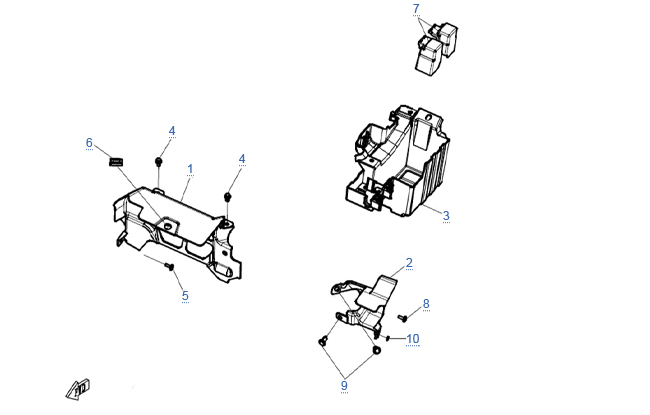 7
4
6
1
4
3
5
2
8
10
9