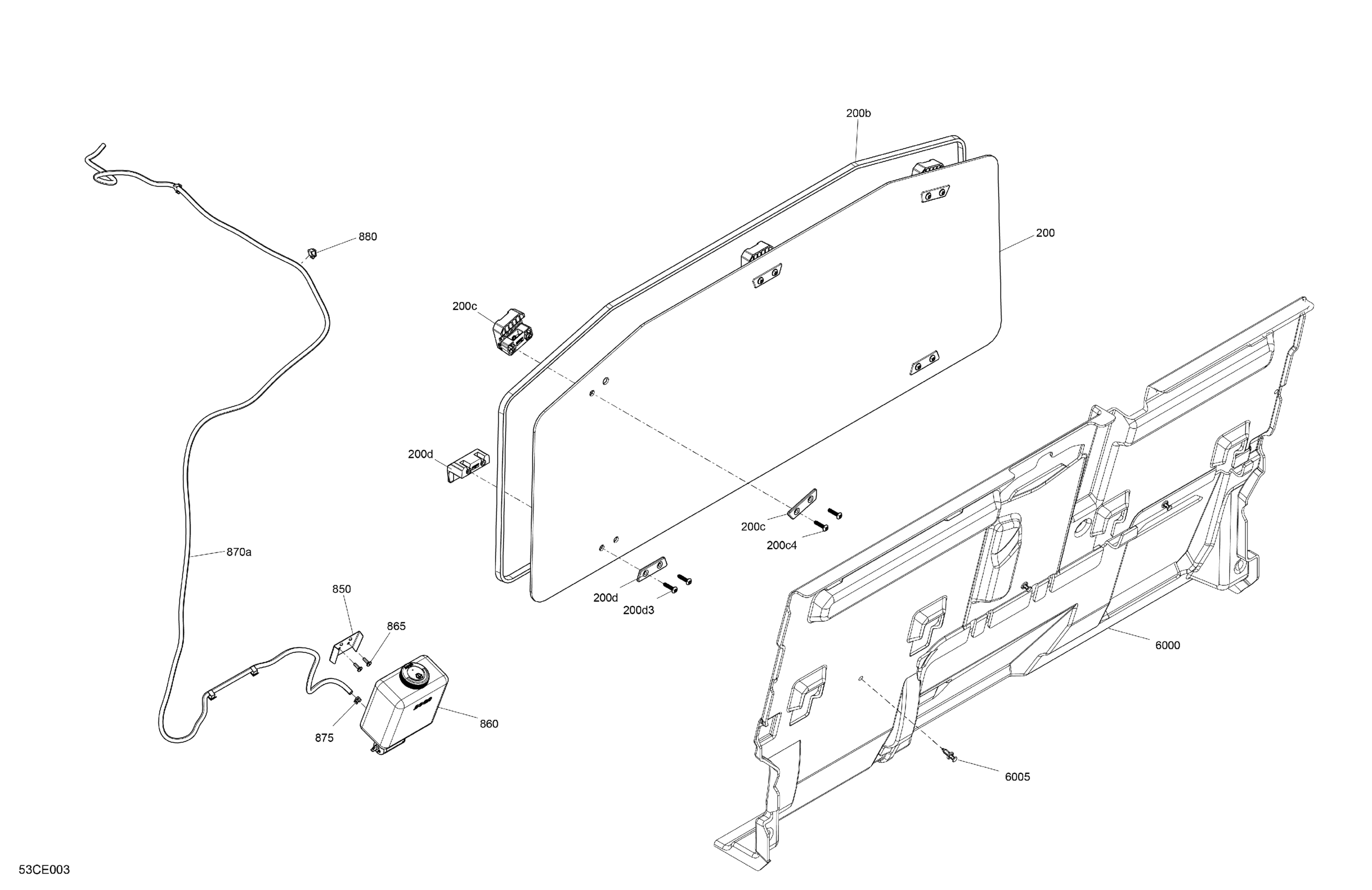 200b

880

200

200c

200d

200c

200c4

870a

850

865

200d

200d3

6000

860

875

6005

53CE003