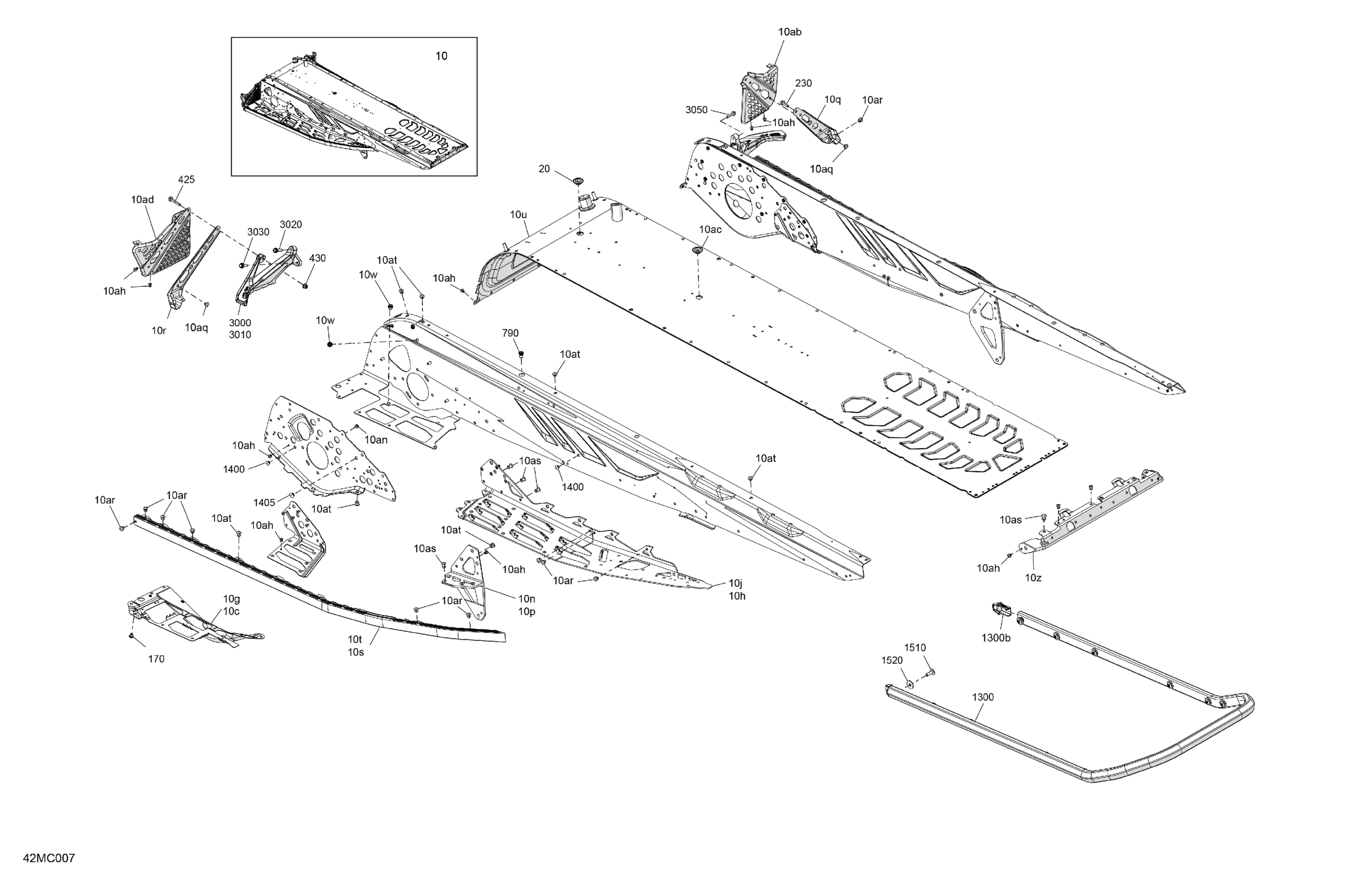 10

10ab
230
10q
10ar
3050
10ah
10aq

20
10u
10ac

425
10ad
3030
3020
430
10ah
10r
10aq
3000
3010

10at
10w
10ah
10w
790
10at

10an
10ah
1400
1405
10at
10as
1400
10at

10ar
10ar
10at
10ah
10at
10as
10ah
10ar
10j
10h
10n
10p
10ar

10g
10c
170
10t
10s

10as
10ah
10z
1300b
1510
1520
1300

42MC007