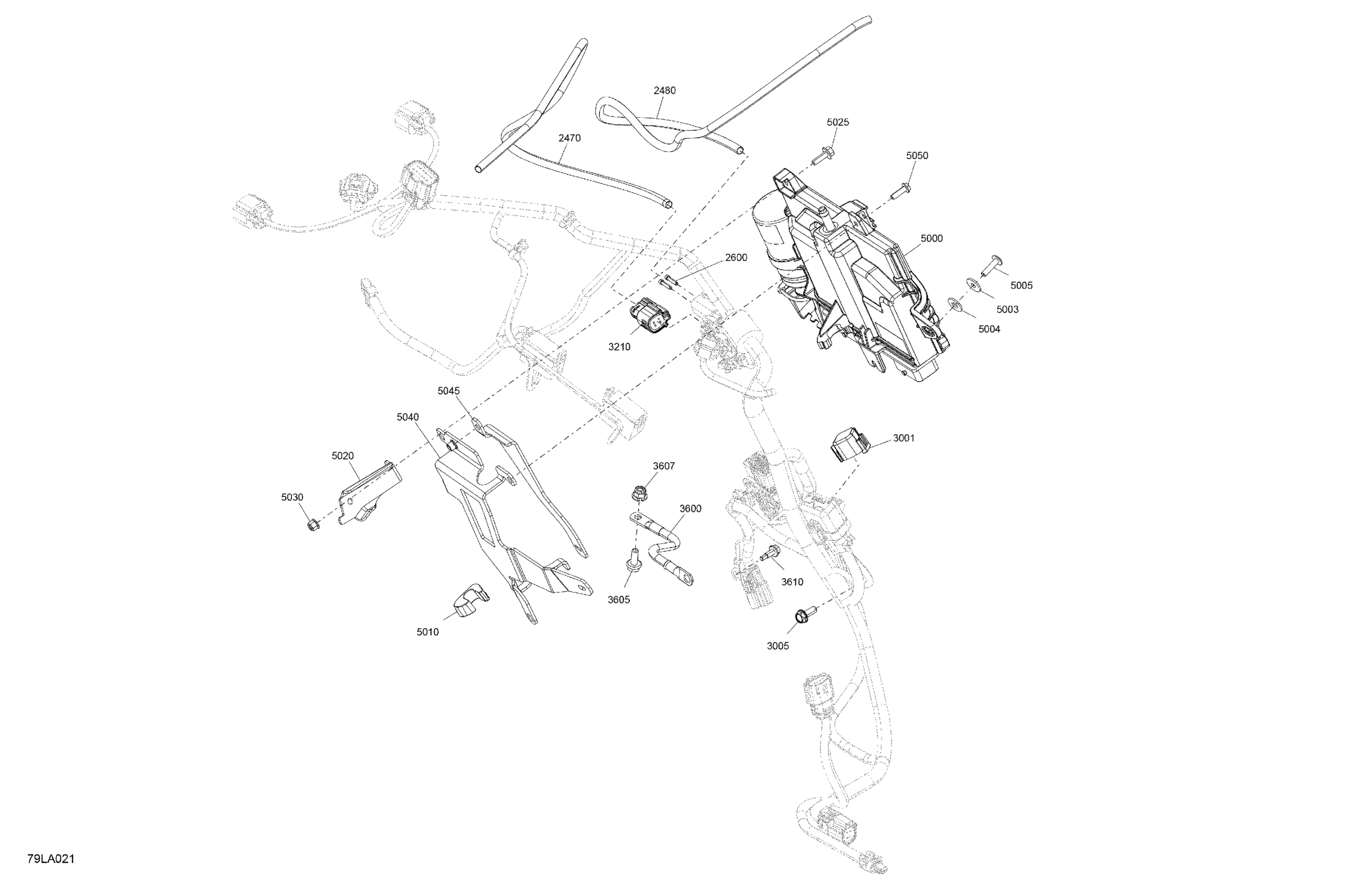 2480
2470
5025
5050
5000
2600
5005
5003
5004
3210
5045
5040
3001
5020
3607
5030
3600
3610
3605
5010
3005
79LA021