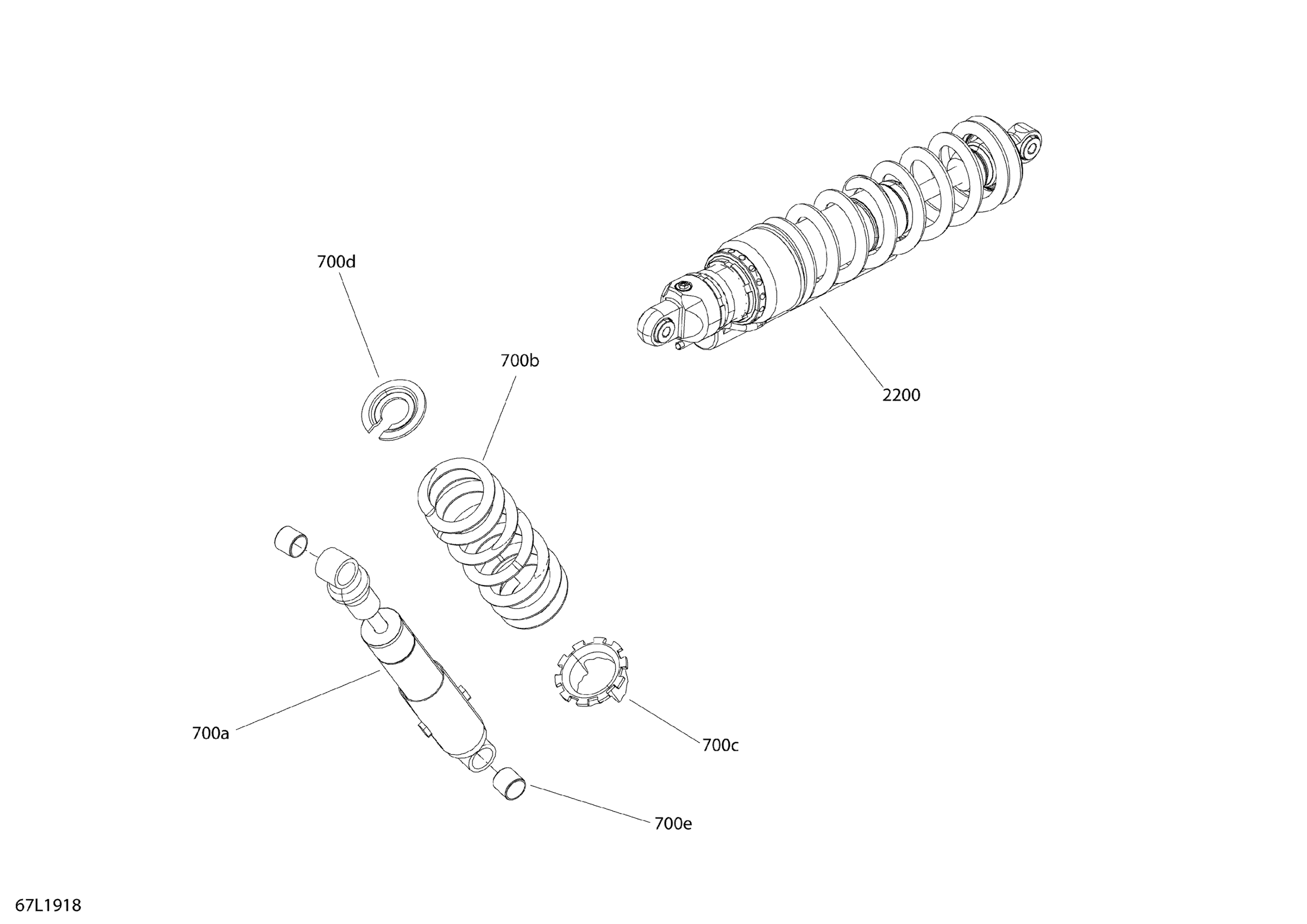 700d

700b

2200

700a

700c

700e

67L1918