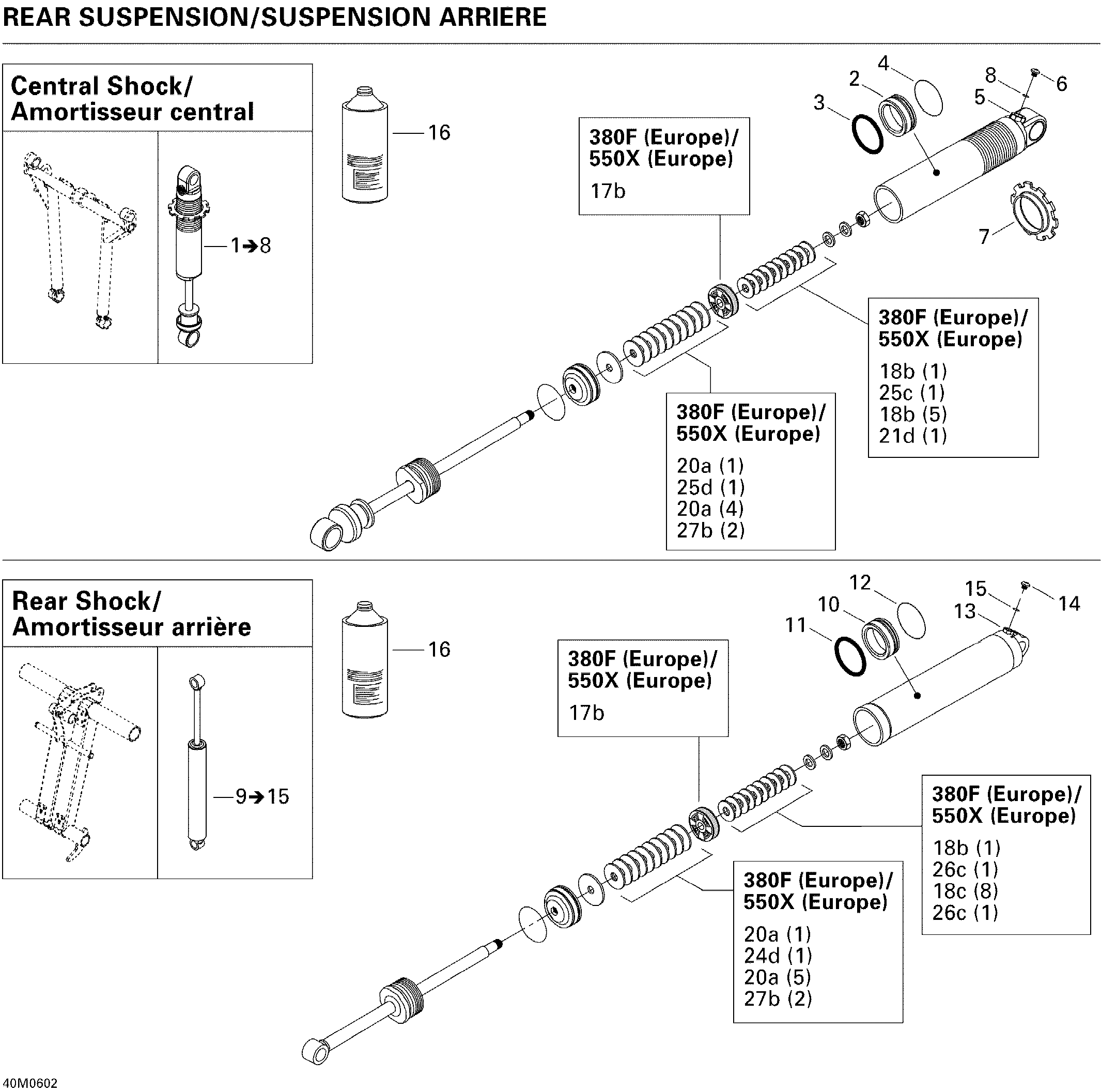 REAR SUSPENSION/SUSPENSION ARRIERE

Central Shock/
Amortisseur central

1➔8

16

380F (Europe)/
550X (Europe)

17b

4
2
3
8
6
5
7

380F (Europe)/
550X (Europe)

18b (1)
25c (1)
18b (5)
21d (1)

380F (Europe)/
550X (Europe)

20a (1)
25d (1)
20a (4)
27b (2)

Rear Shock/
Amortisseur arrière

9➔15

16

380F (Europe)/
550X (Europe)

17b

12
10
11
15
14
13

380F (Europe)/
550X (Europe)

18b (1)
26c (1)
18c (8)
26c (1)

380F (Europe)/
550X (Europe)

20a (1)
24d (1)
20a (5)
27b (2)

40M0602