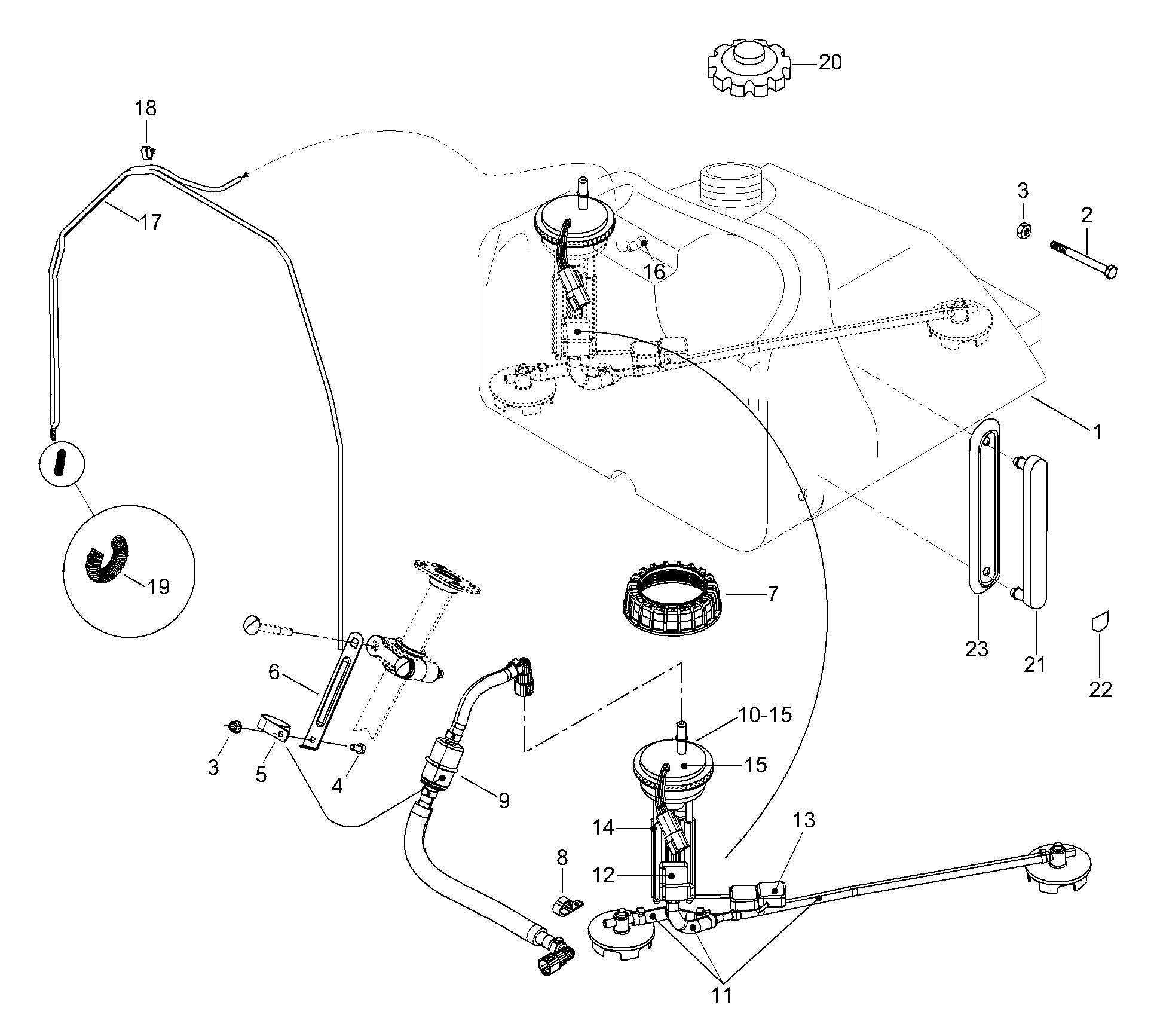 20
18
17
3
2
16
1
19
7
23
21
22
6
10-15
15
3
5
4
9
14
13
8
12
11