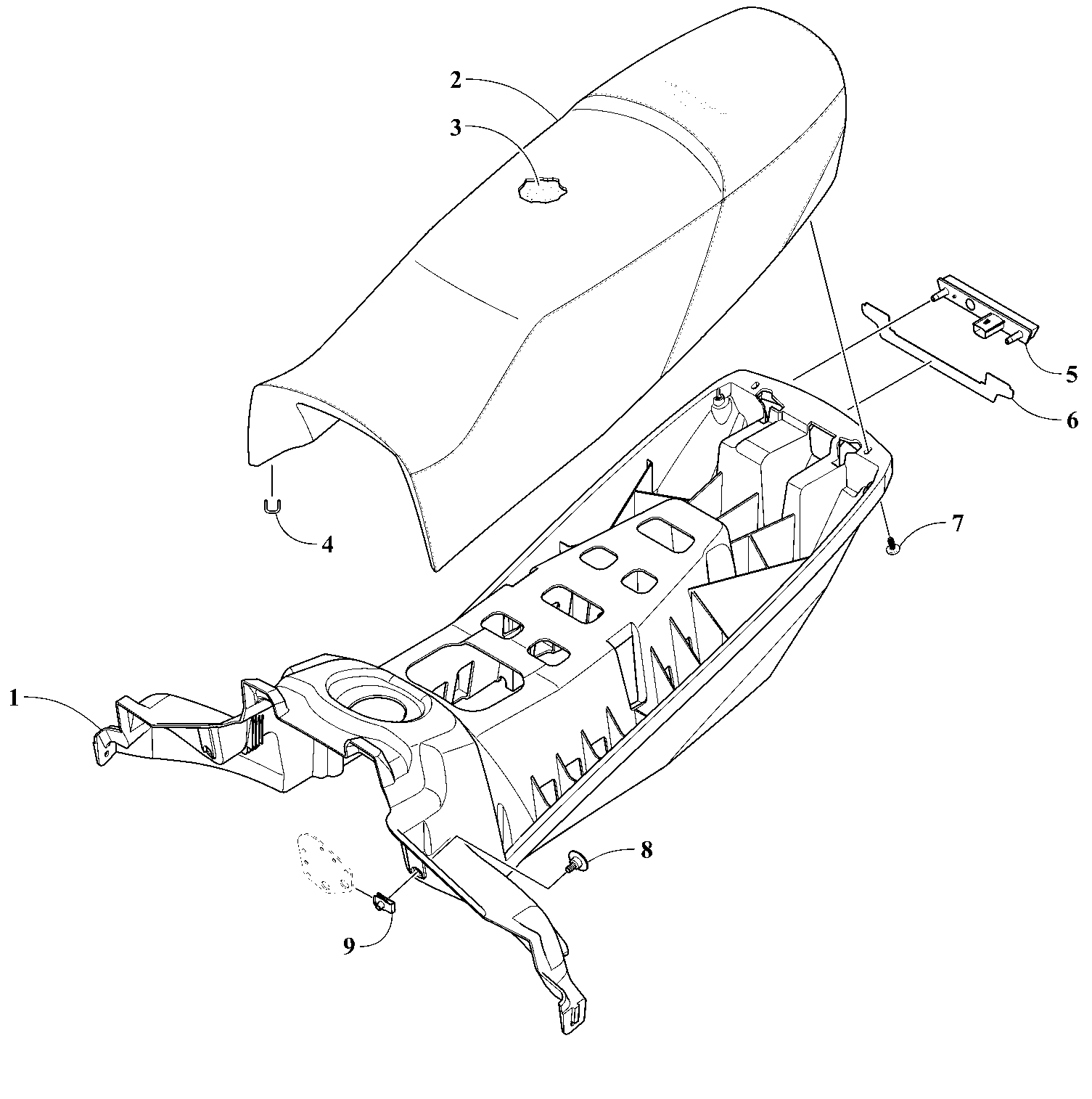 2
3
5
6
4
7
1
8
9