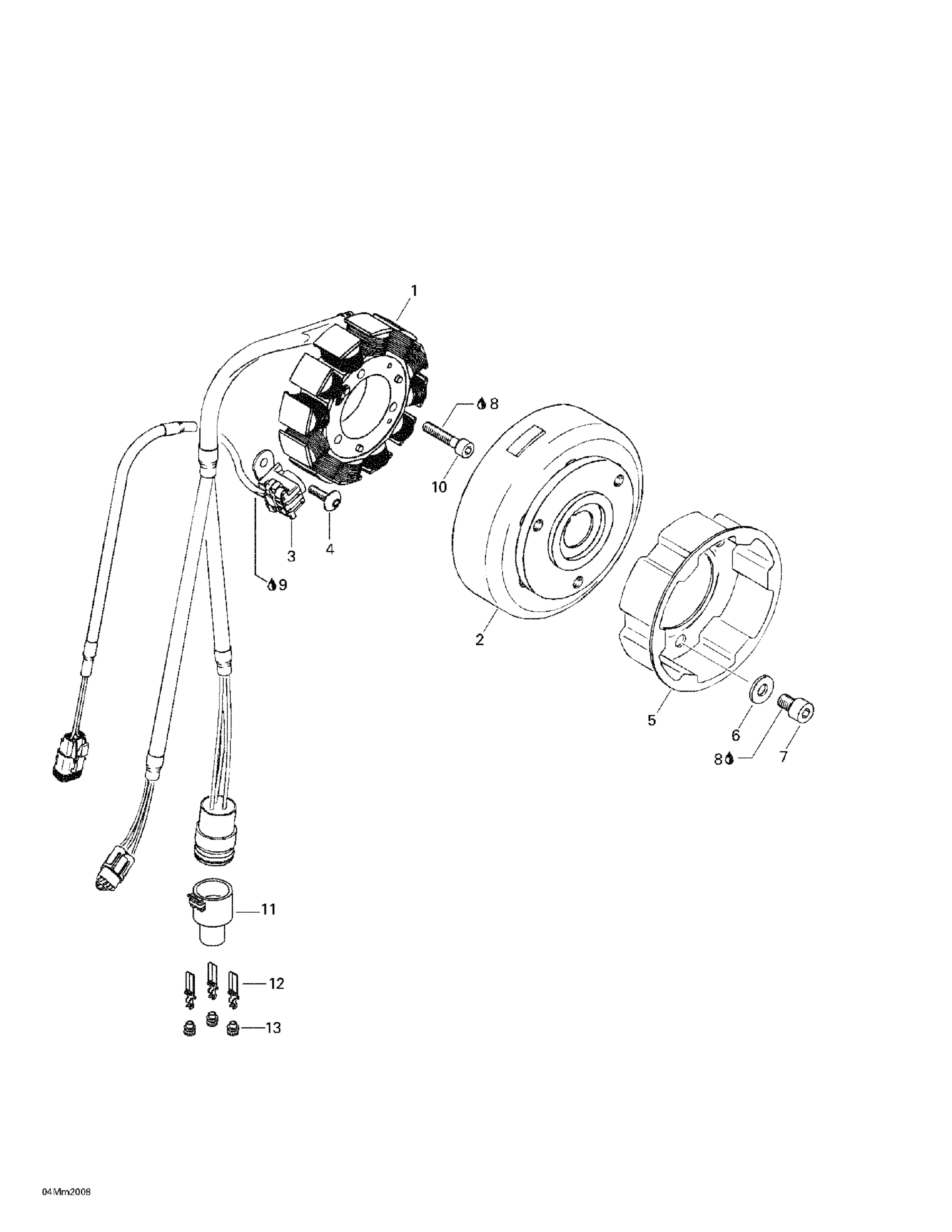 1

8

10

3

4

9

2

5

6

7

8

11

12

13

04Mm2008