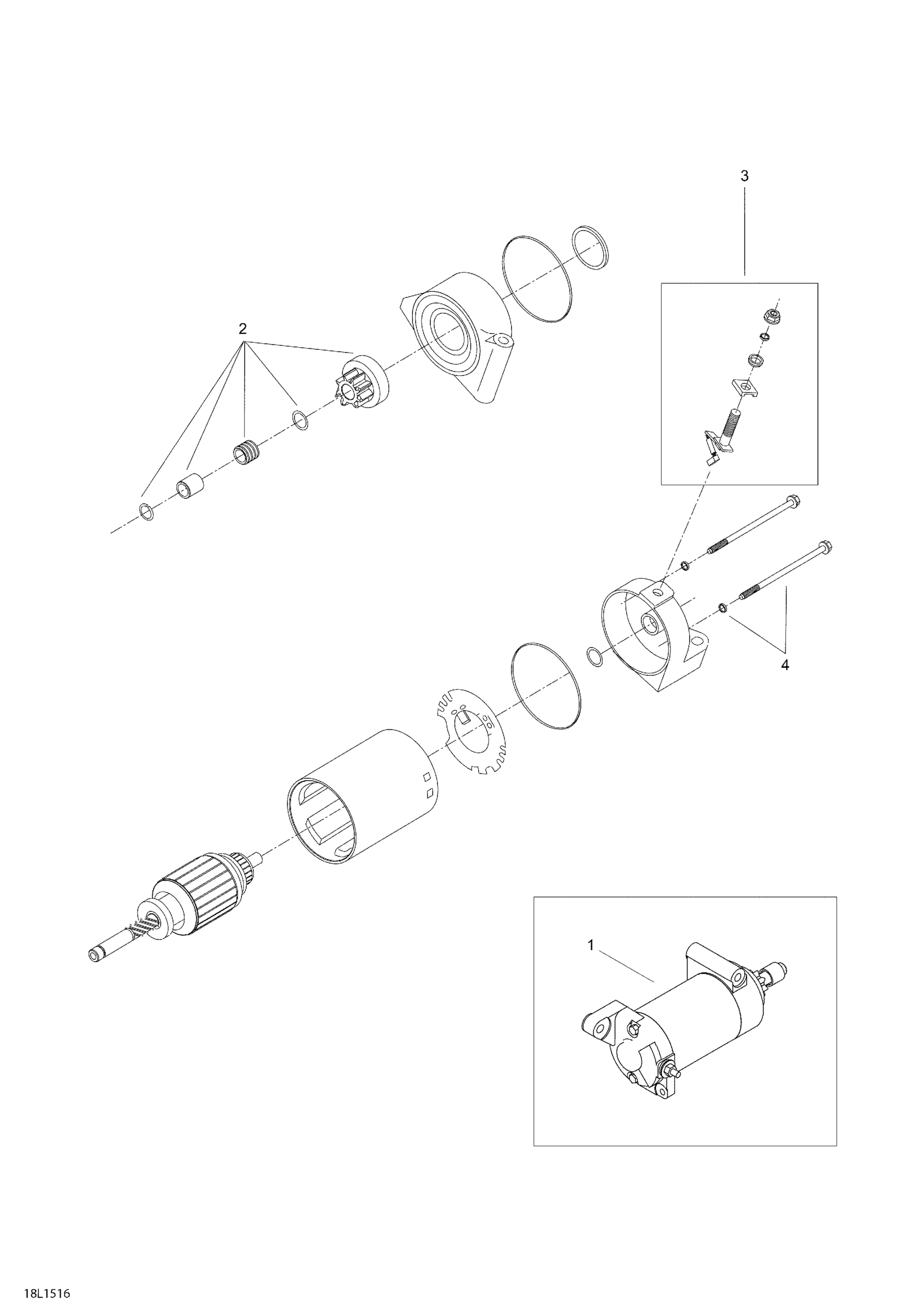 3

2

4

1

18L1516