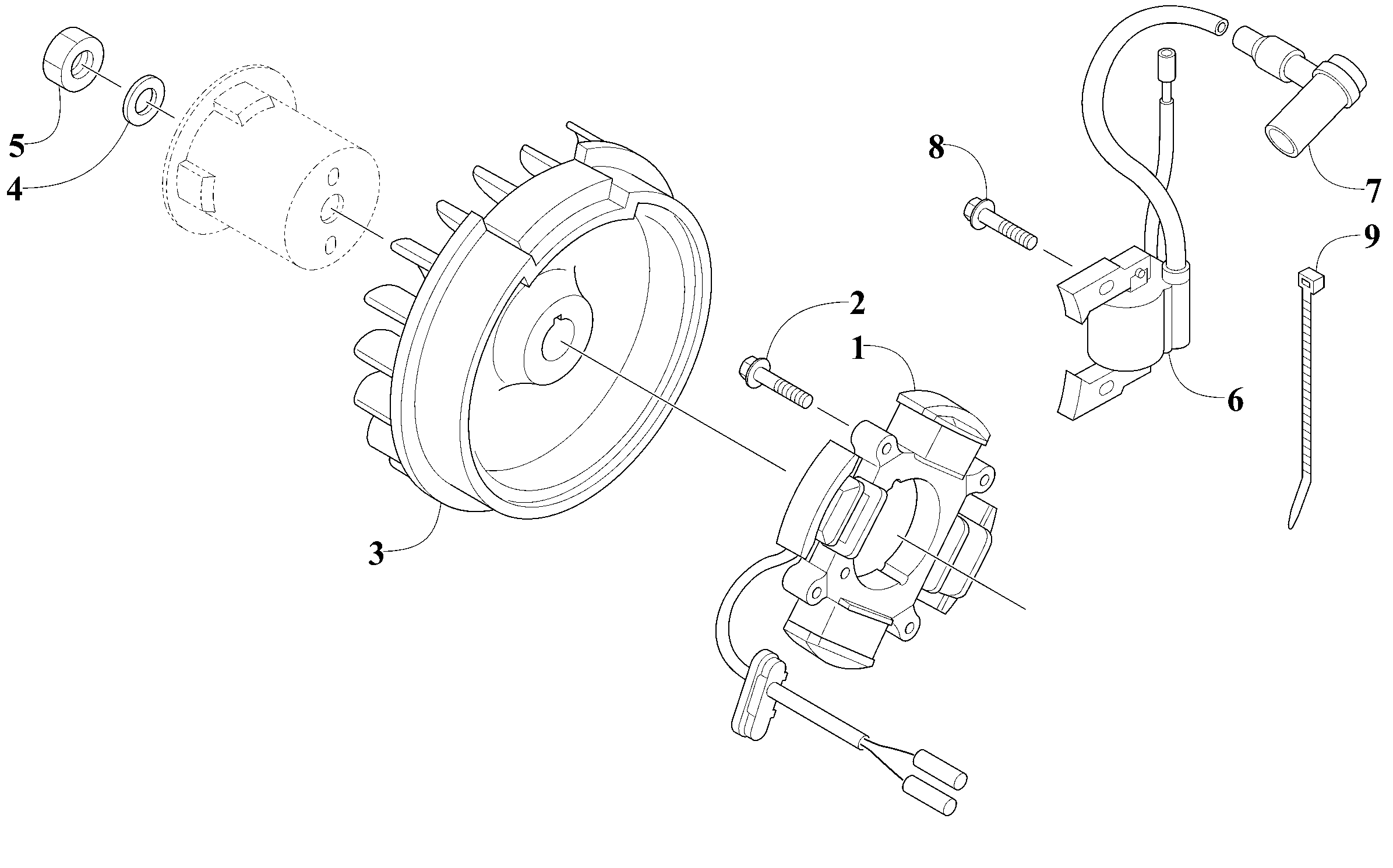 5
4
8
7
9
2
1
6
3