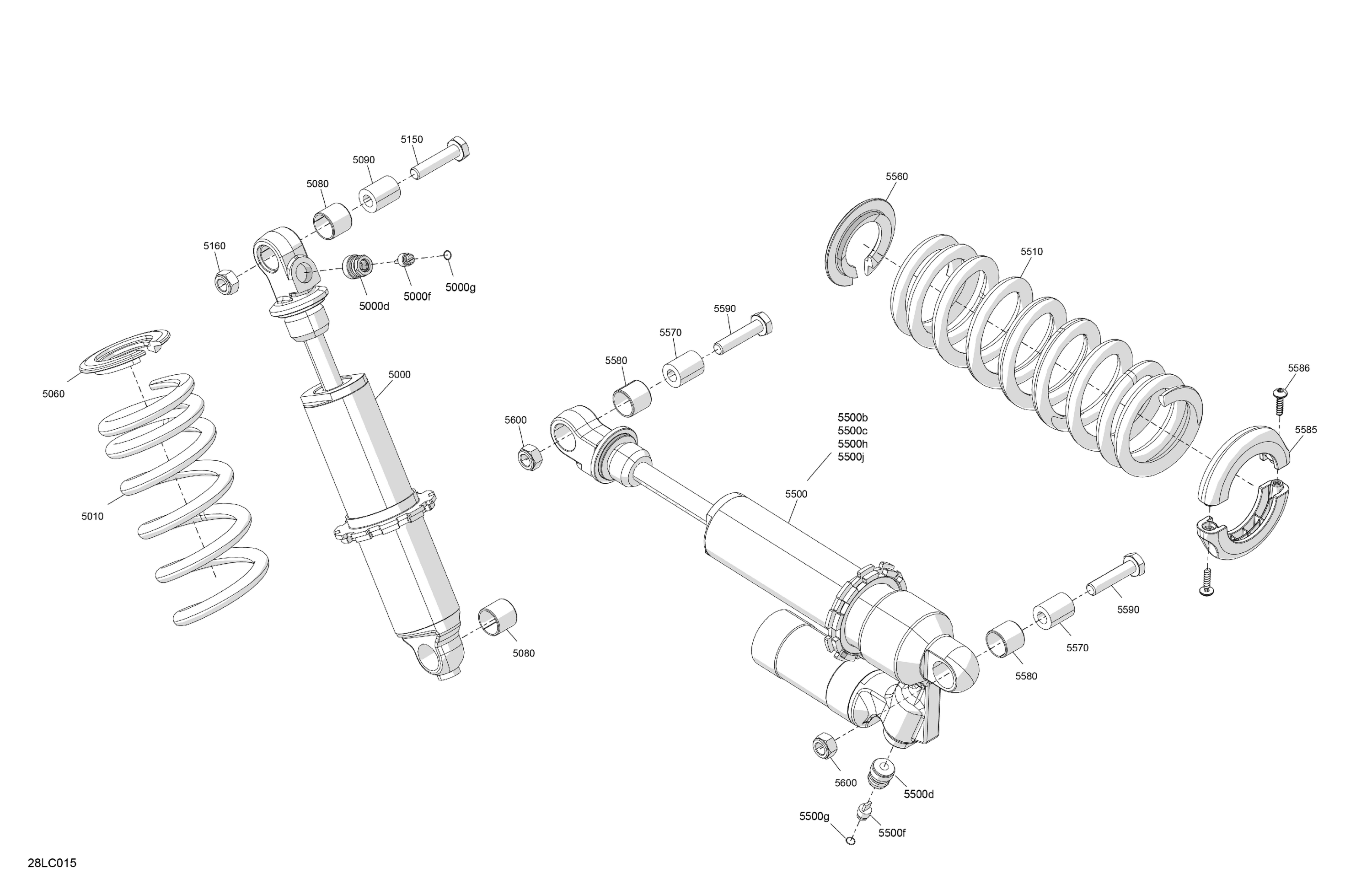 5150
5090
5080
5160
5000d
5000f
5000g
5060
5000
5010
5080
5560
5510
5590
5570
5580
5600
5500b
5500c
5500h
5500j
5500
5586
5585
5590
5570
5580
5600
5500d
5500g
5500f
28LC015