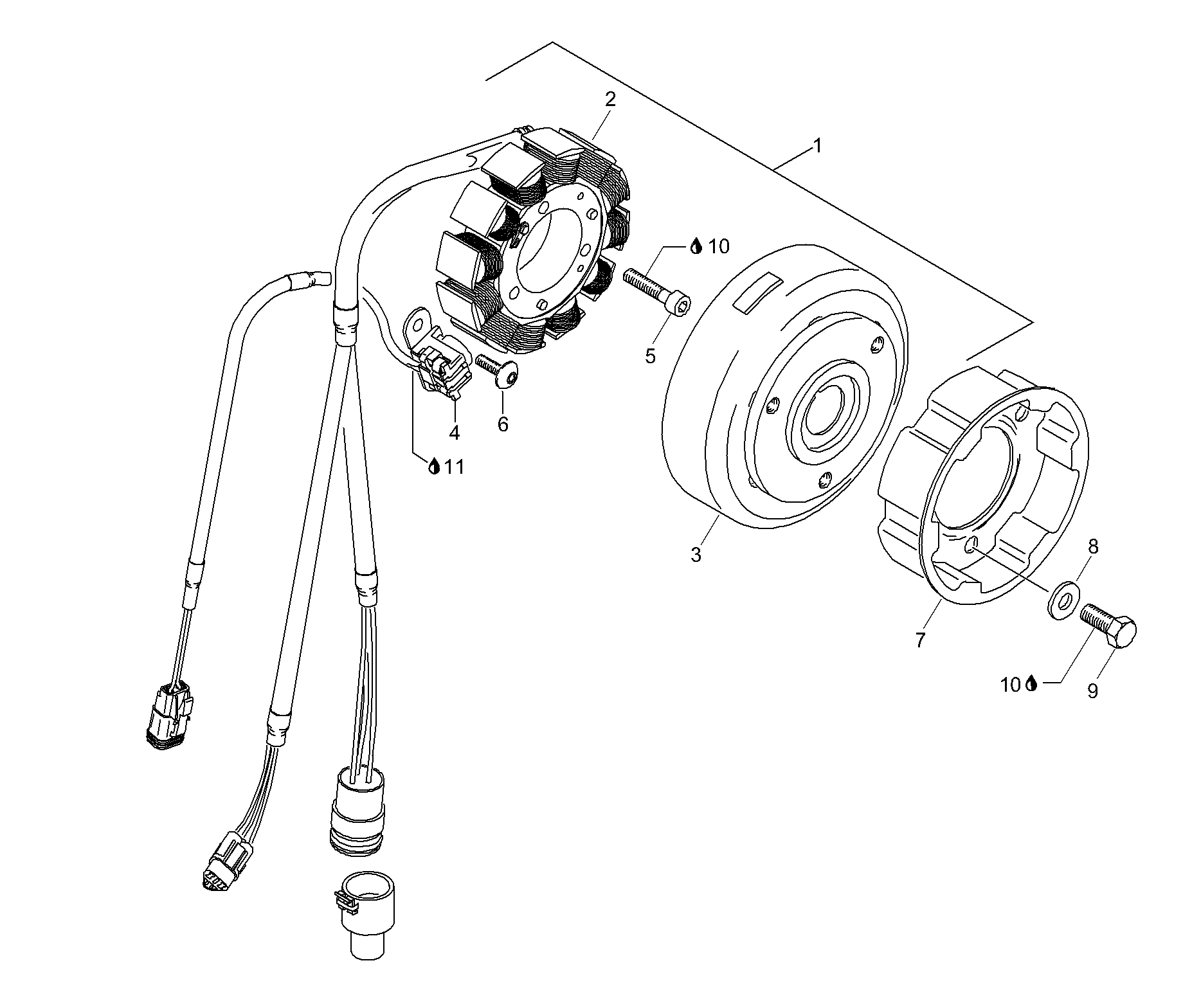 2
1
10
5
4
6
11
3
8
7
10
9