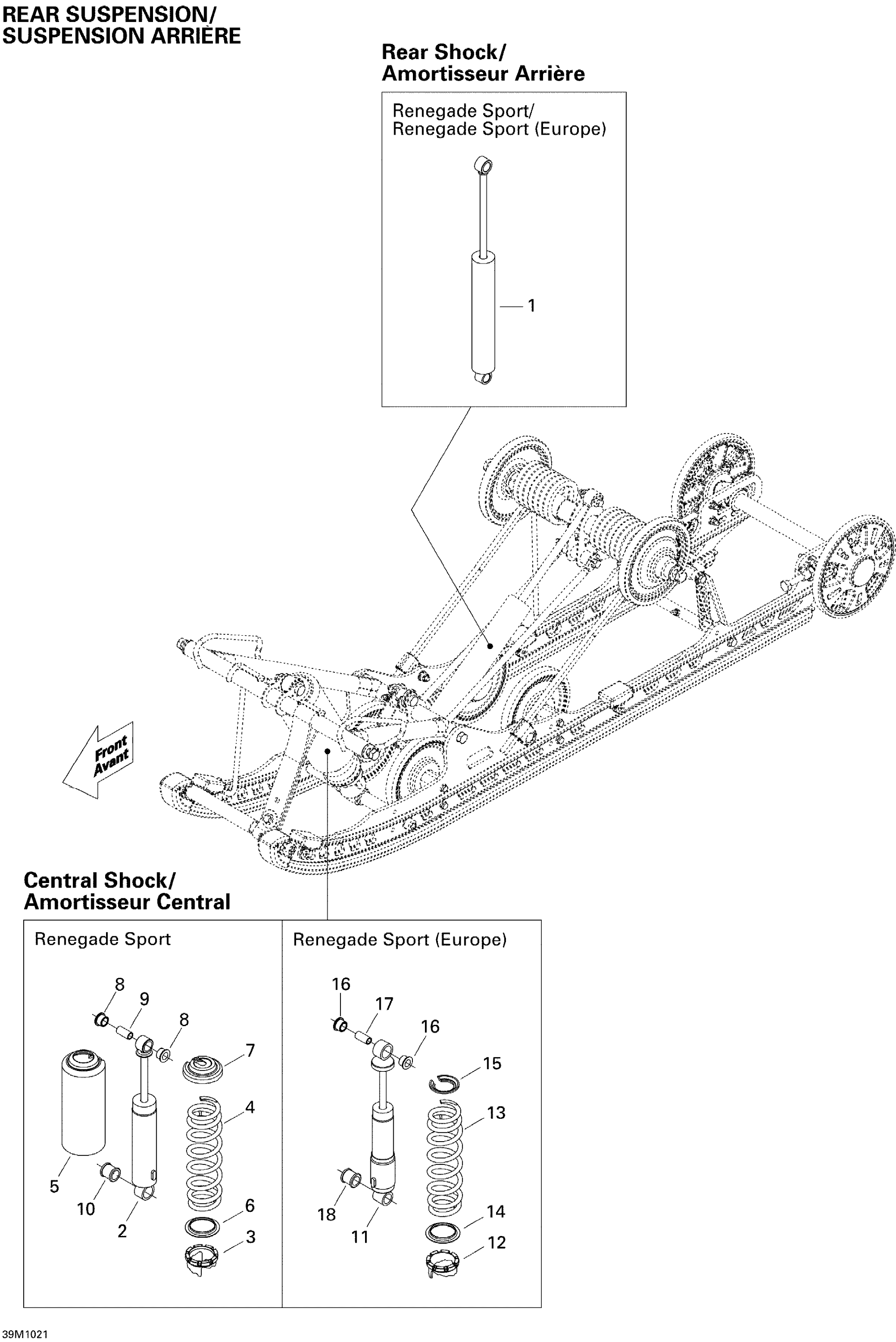 REAR SUSPENSION/
SUSPENSION ARRIÈRE

Rear Shock/
Amortisseur Arrière

Renegade Sport/
Renegade Sport (Europe)

1

Front
Avant

Central Shock/
Amortisseur Central

Renegade Sport

8
9
8
7
4
5
10
2
6
3

Renegade Sport (Europe)

16
17
16
15
13
18
11
14
12

39M1021