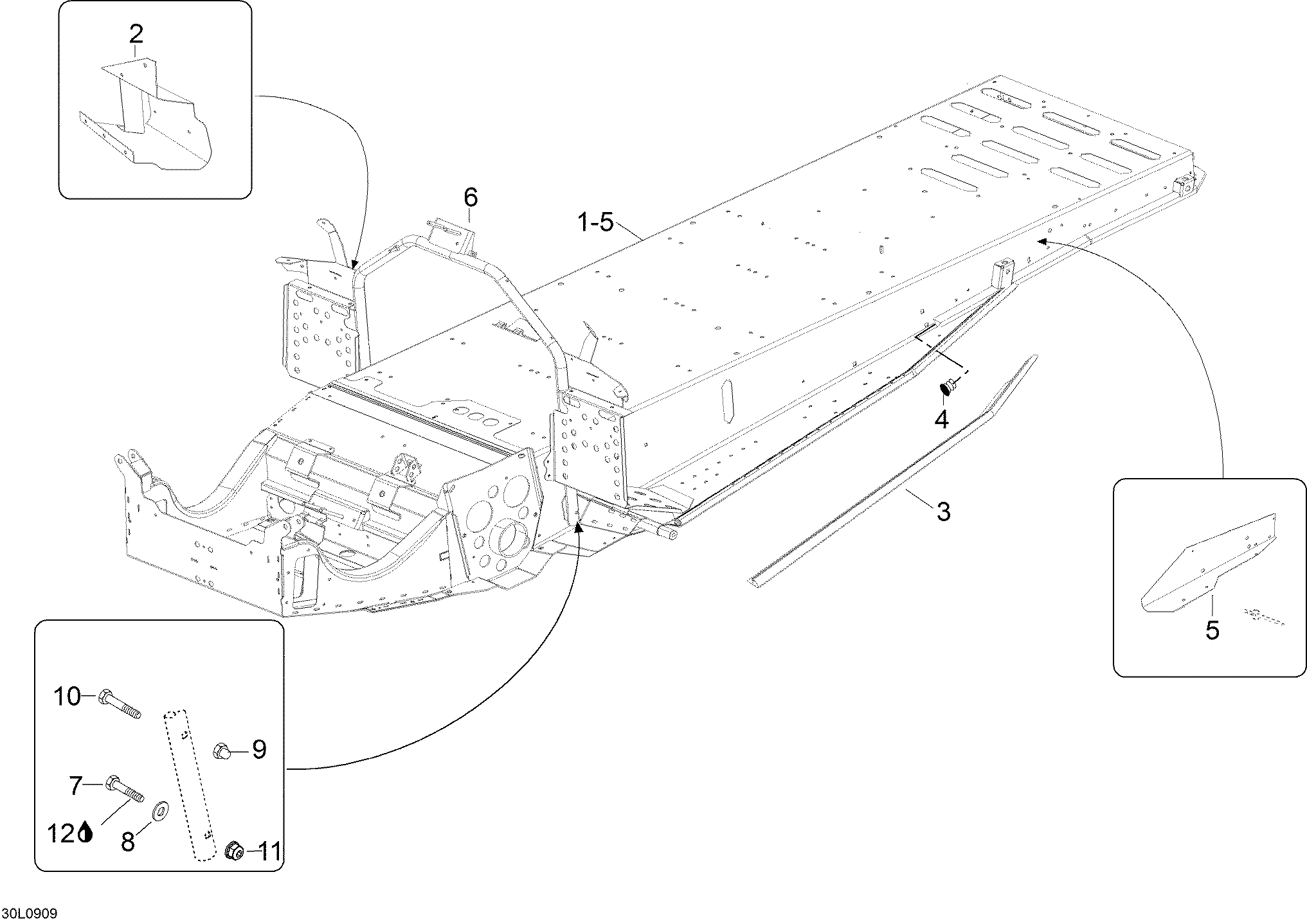 2

6

1-5

4

3

5

10

9

7

12

8

11

30L0909