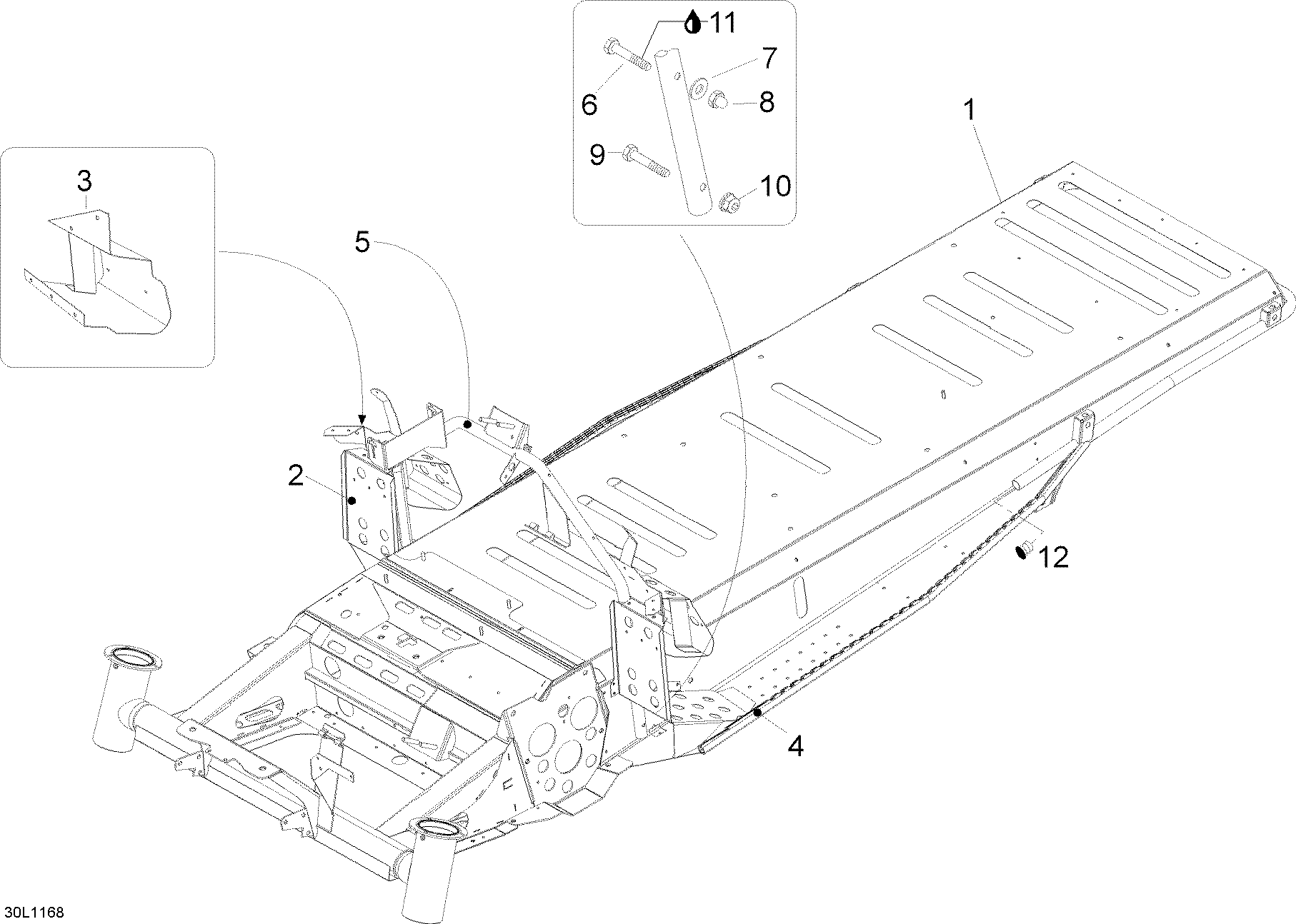 11
7
6
8
1
9
10
3
5
2
12
4
30L1168