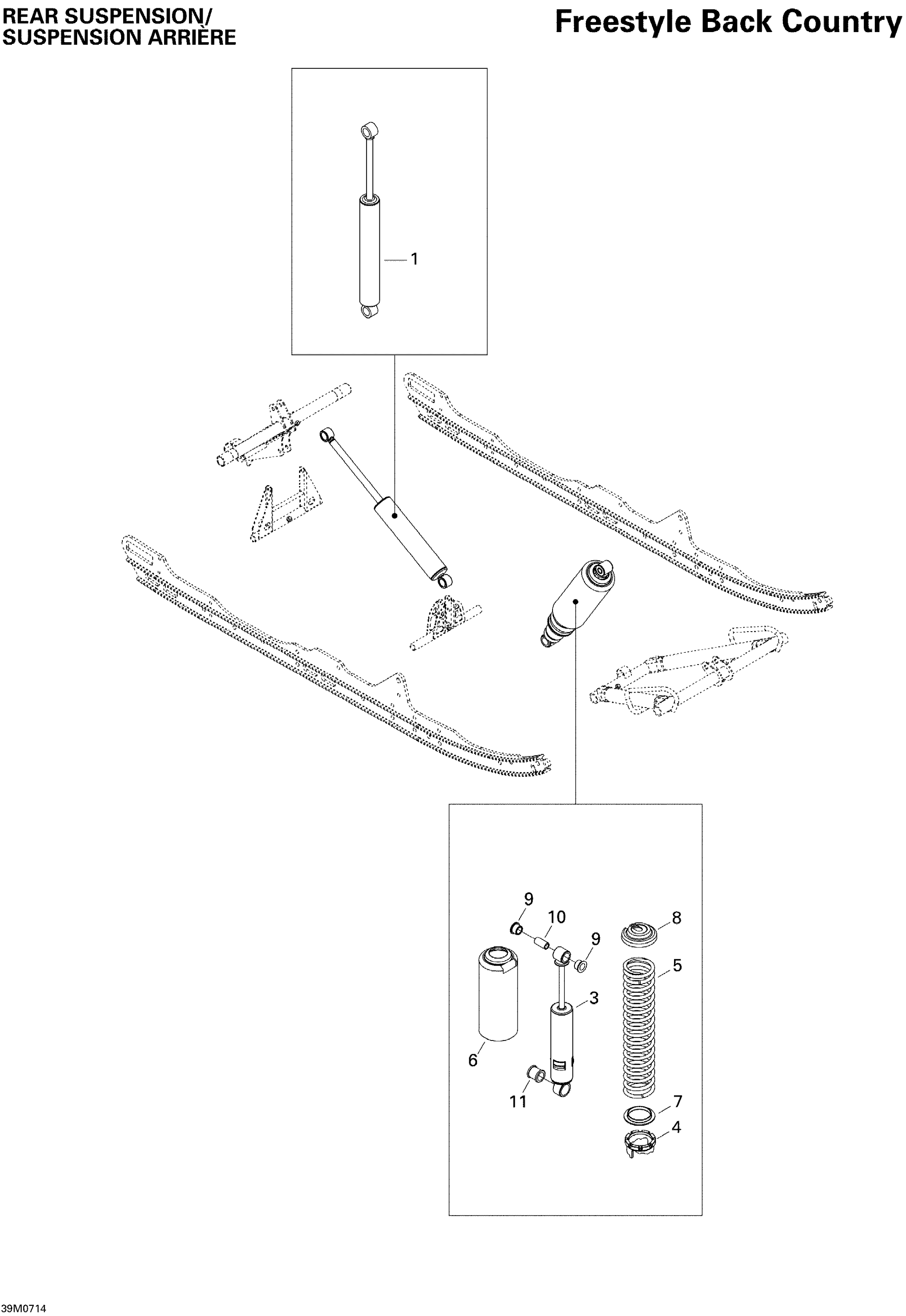 REAR SUSPENSION/
SUSPENSION ARRIÈRE

Freestyle Back Country

1

9
10
9
8
5
3
6
11
7
4

39M0714