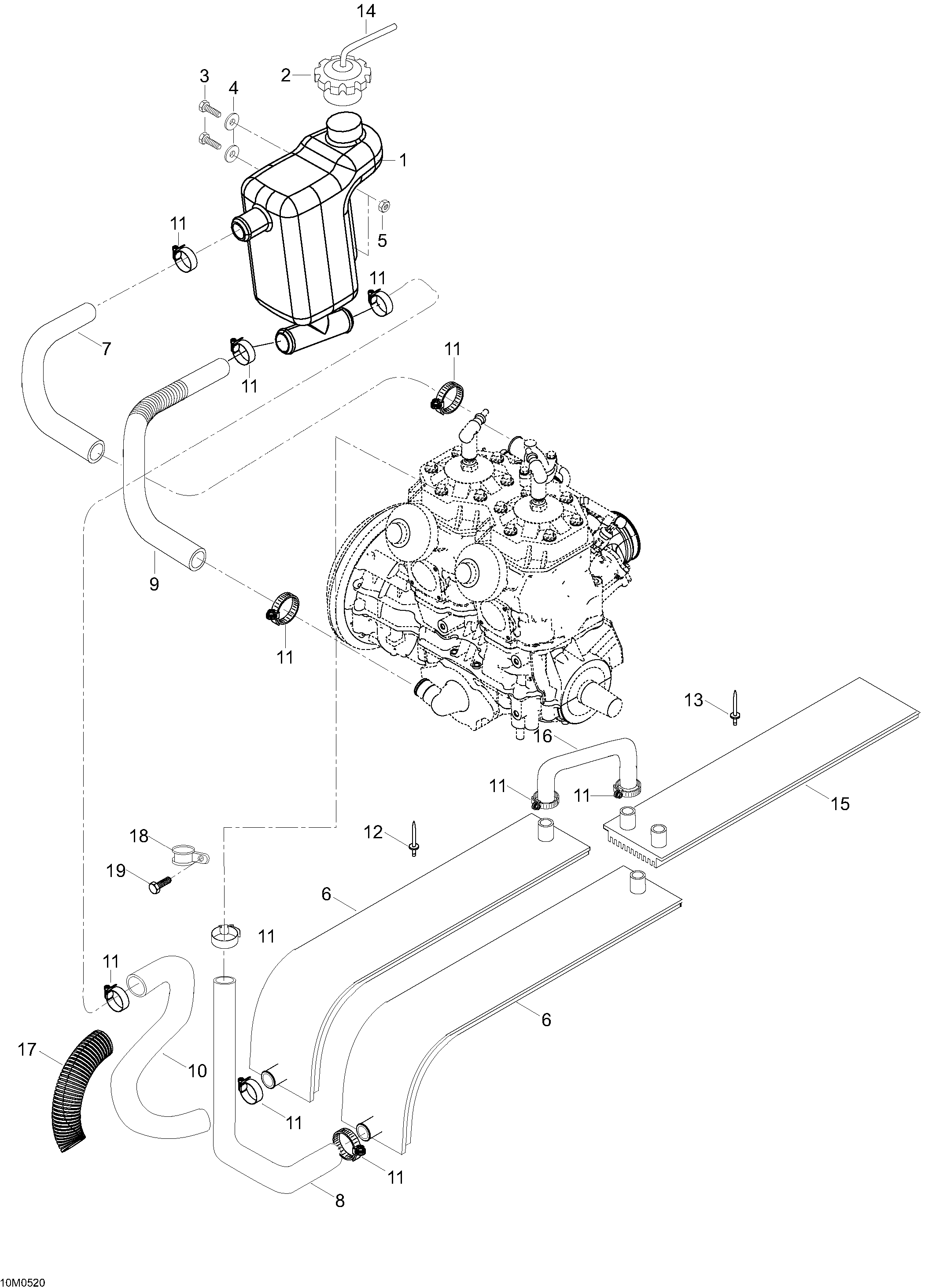 14
2
3
4
1
5
11
11
7
11
11
9
11
13
16
11
11
15
12
18
19
6
11
11
6
17
10
11
11
8
10M0520