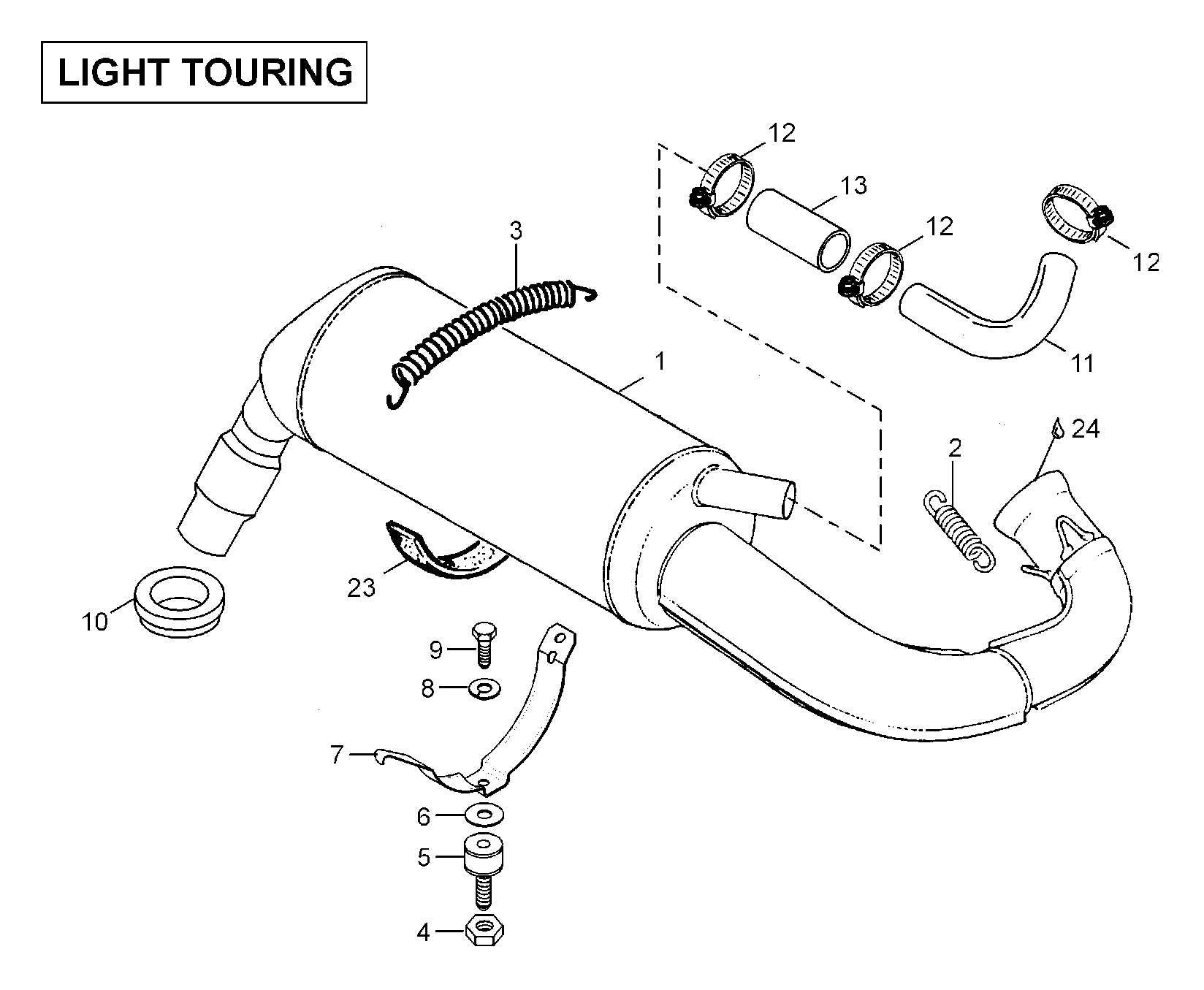 LIGHT TOURING

12
13
12
12
3
11
1
24
2
23
10
9
8
7
6
5
4