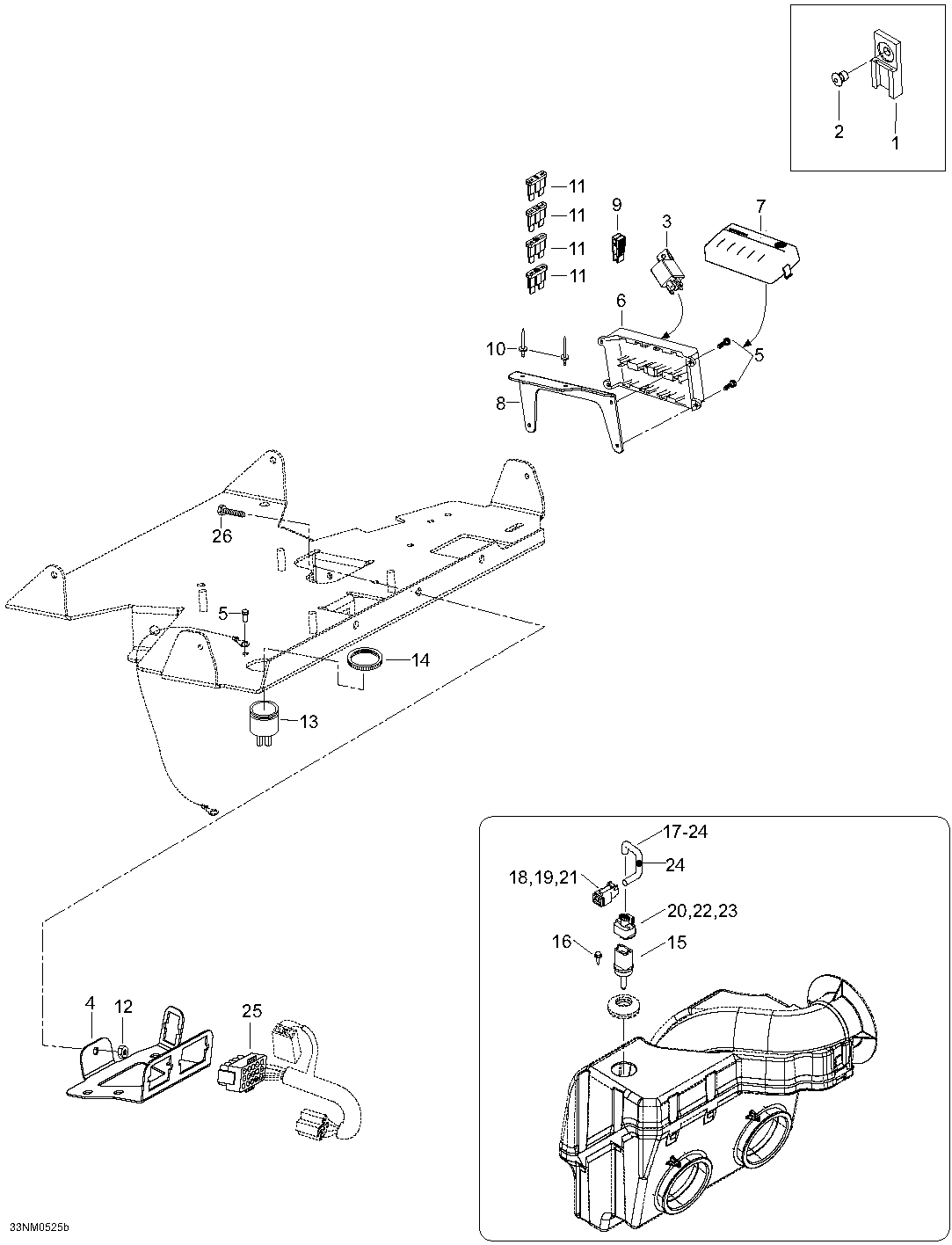 2
1
11
11
11
11
9
3
7
6
10
5
8
26
5
14
13
17-24
24
18,19,21
20,22,23
16
15
4
12
25
33NM0525b