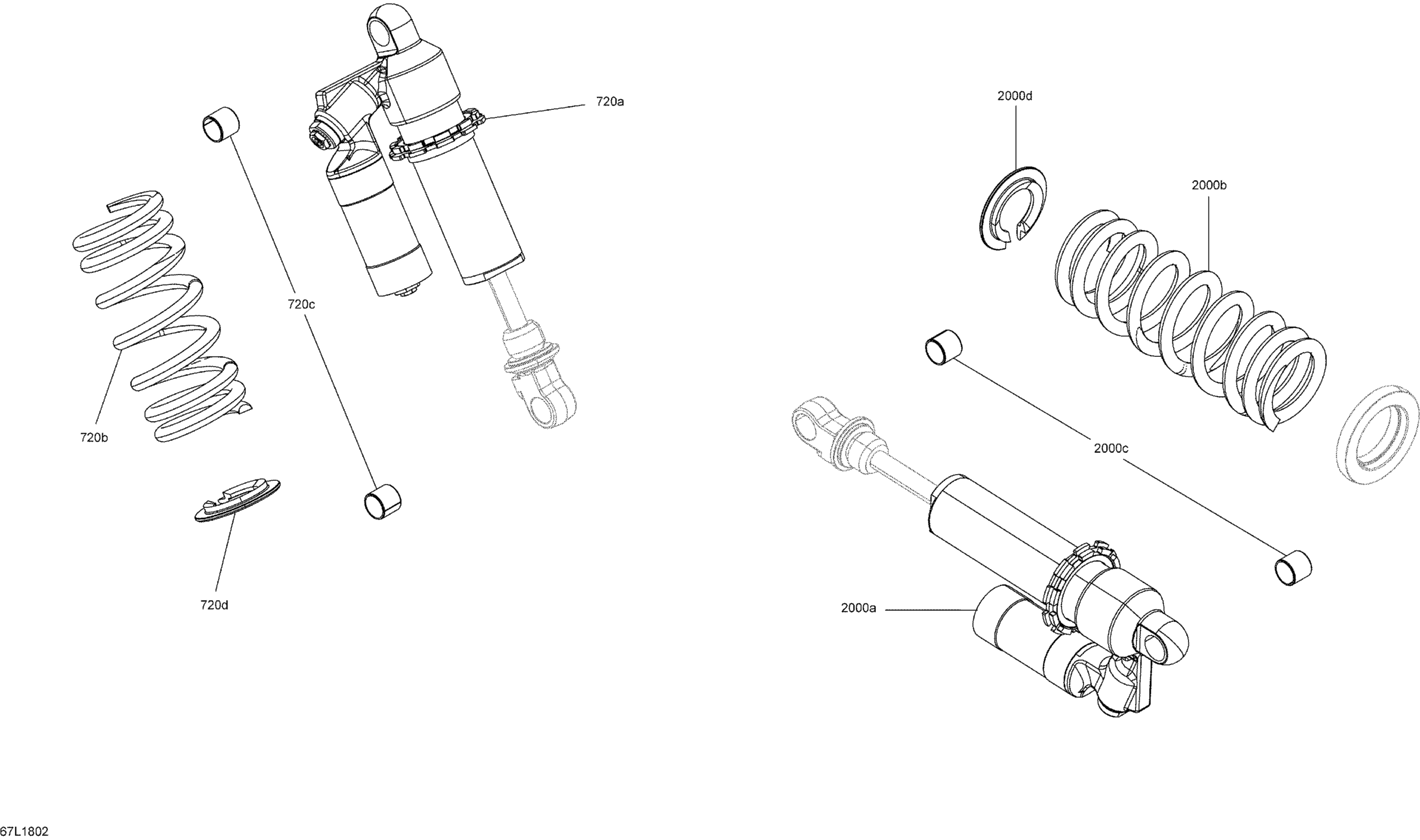 720a

720c

720b

720d

2000d

2000b

2000c

2000a

67L1802