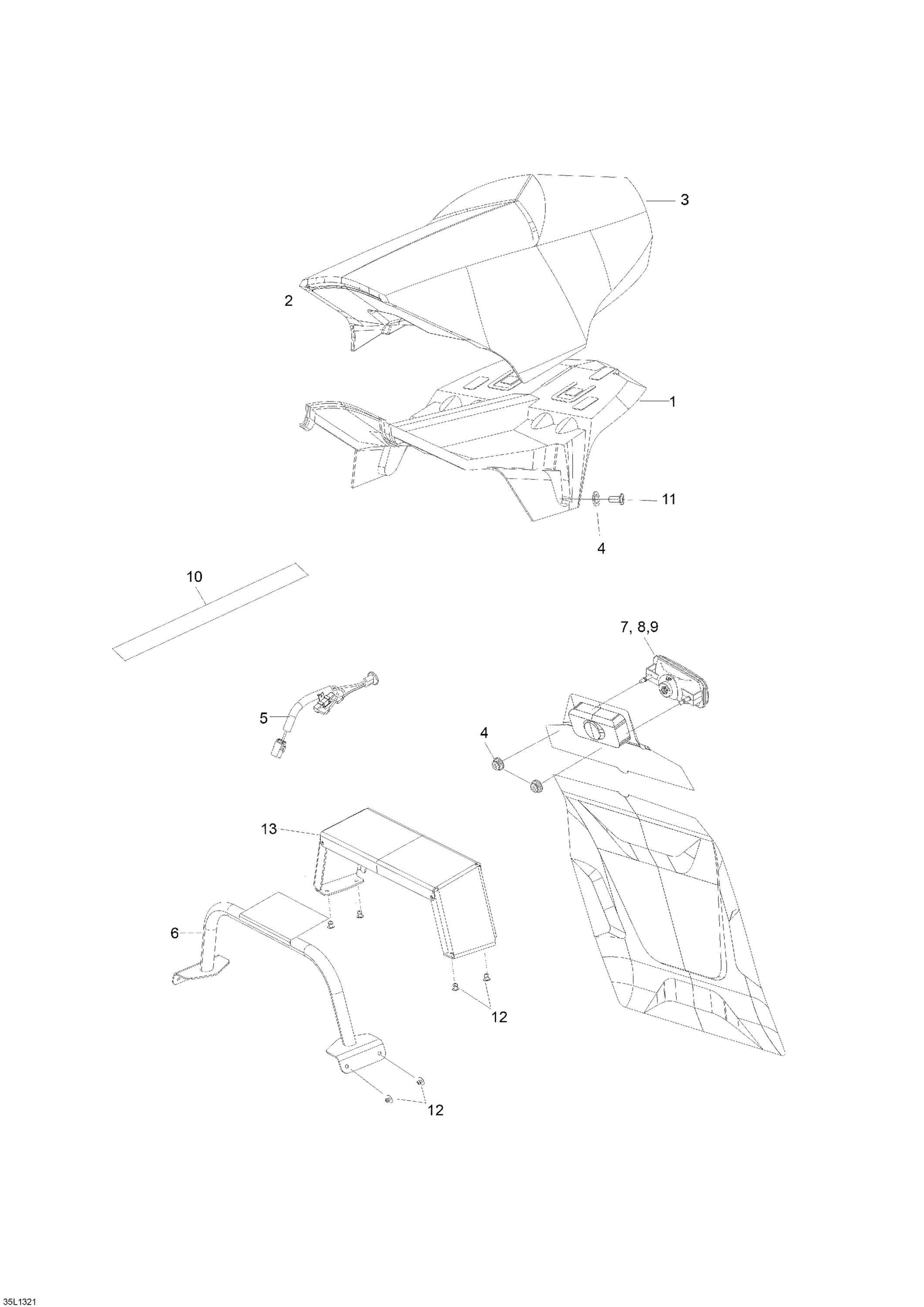 3
2
1
11
4
10
7, 8,9
5
4
13
6
12
12
35L1321