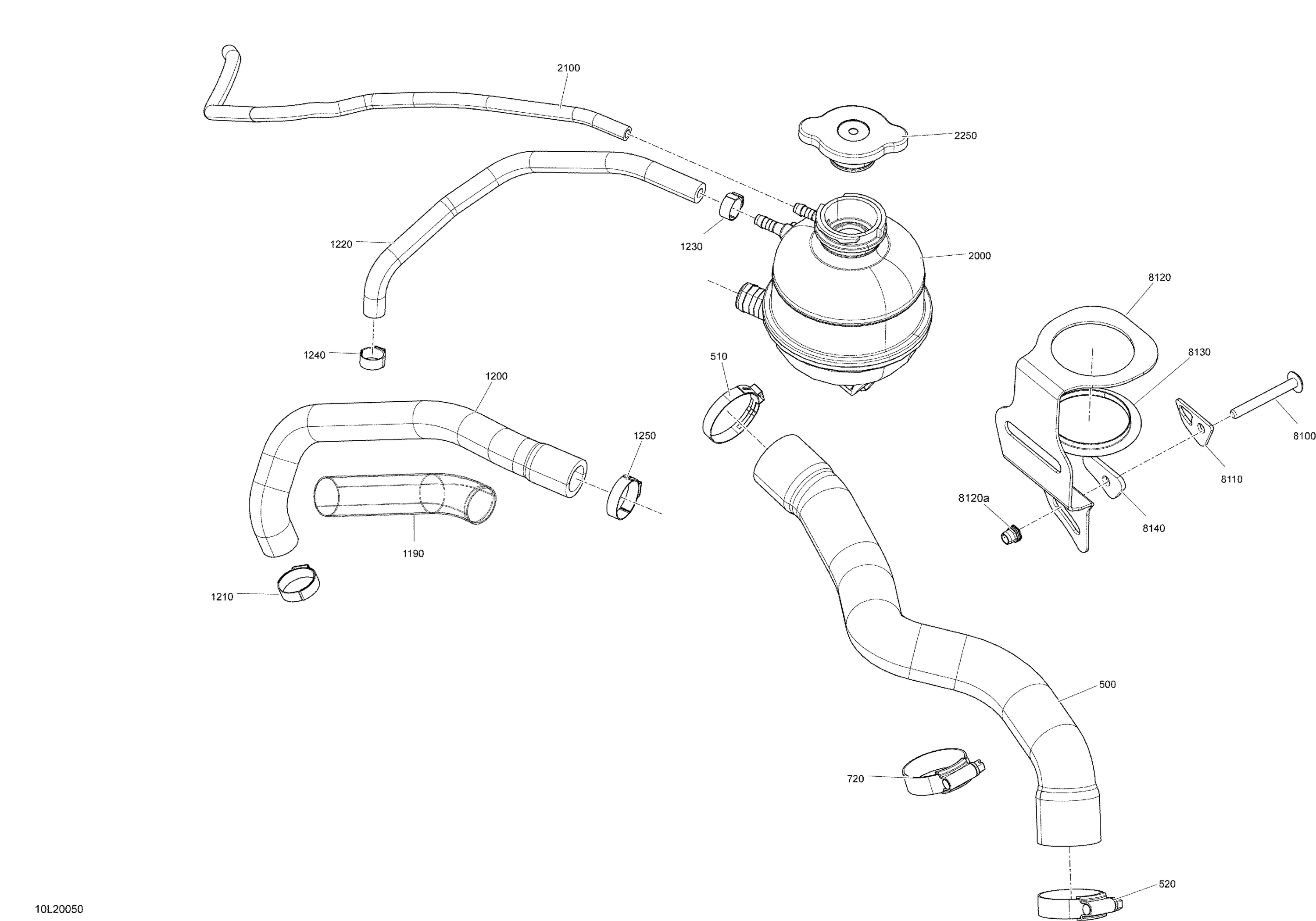 2100

2250

1220

1230

2000

8120

1240

510

8130

1200

1250

8100

8110

8120a

8140

1190

1210

500

720

520

10L20050