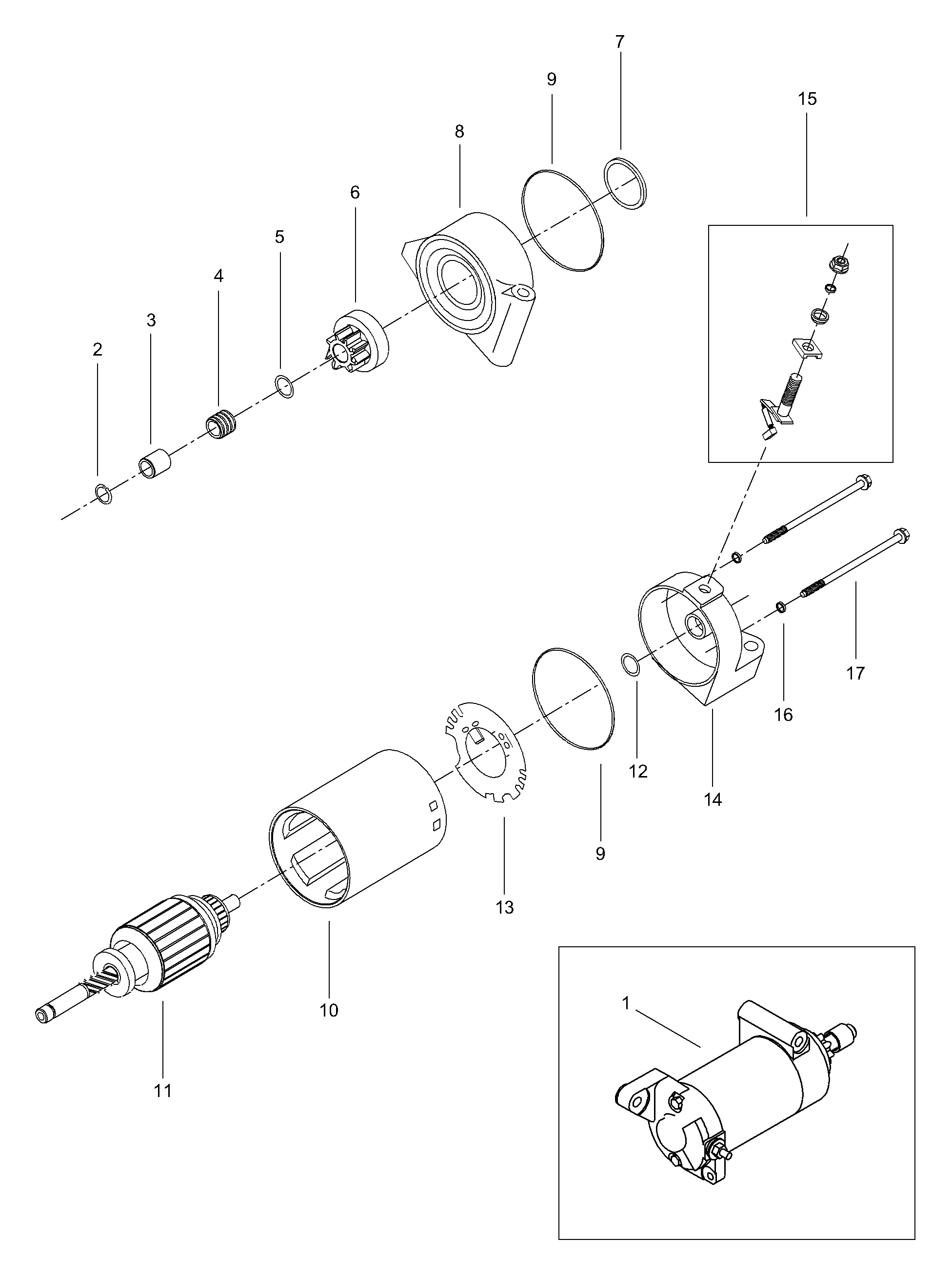 7
9
15
8
6
5
4
3
2
17
16
12
14
9
13
10
11
1