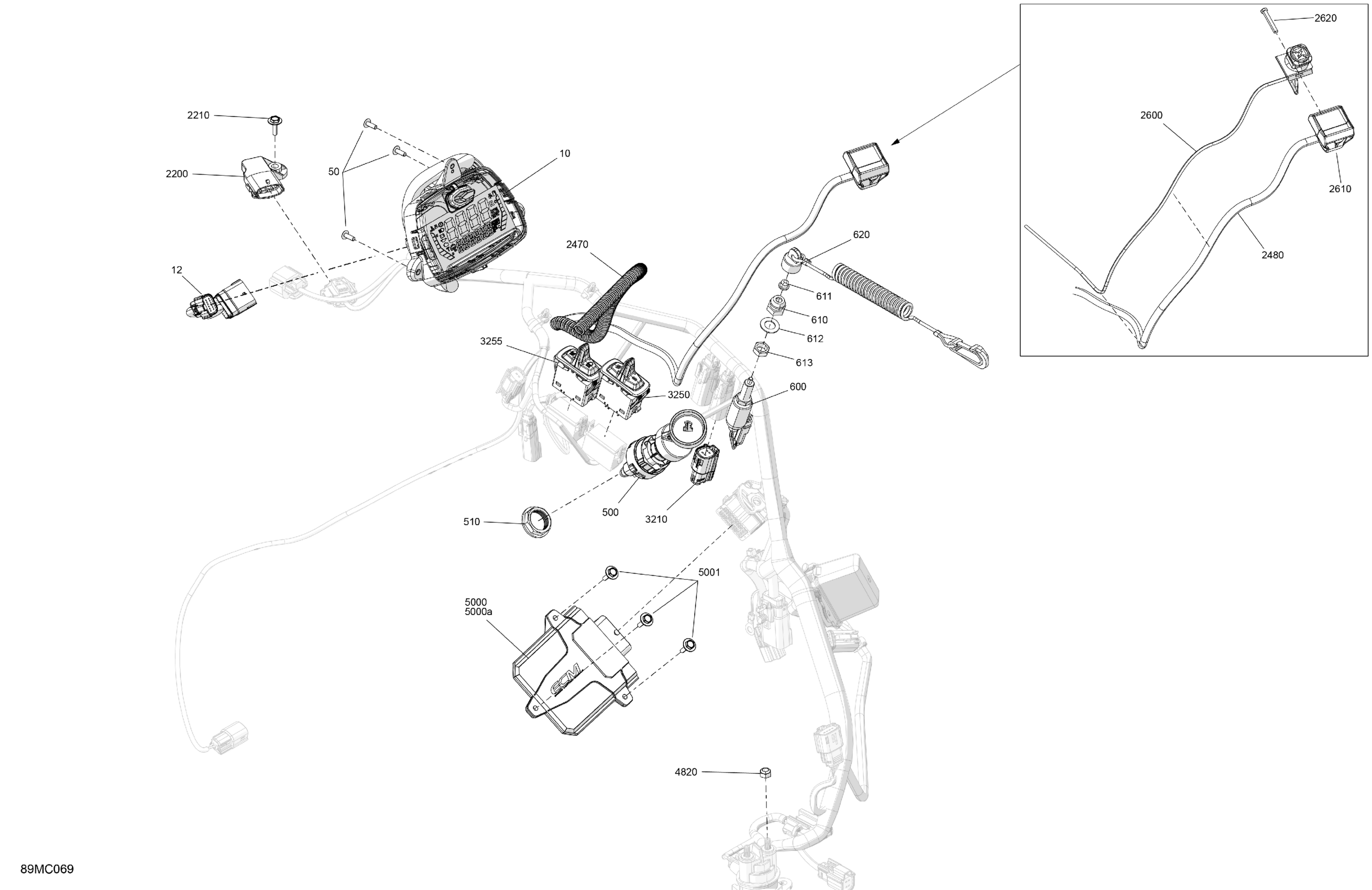 2620
2600
2610
2480
2210
2200
50
10
12
2470
620
611
610
612
613
3255
3250
600
500
3210
510
5001
5000
5000a
SCM
4820
89MC069