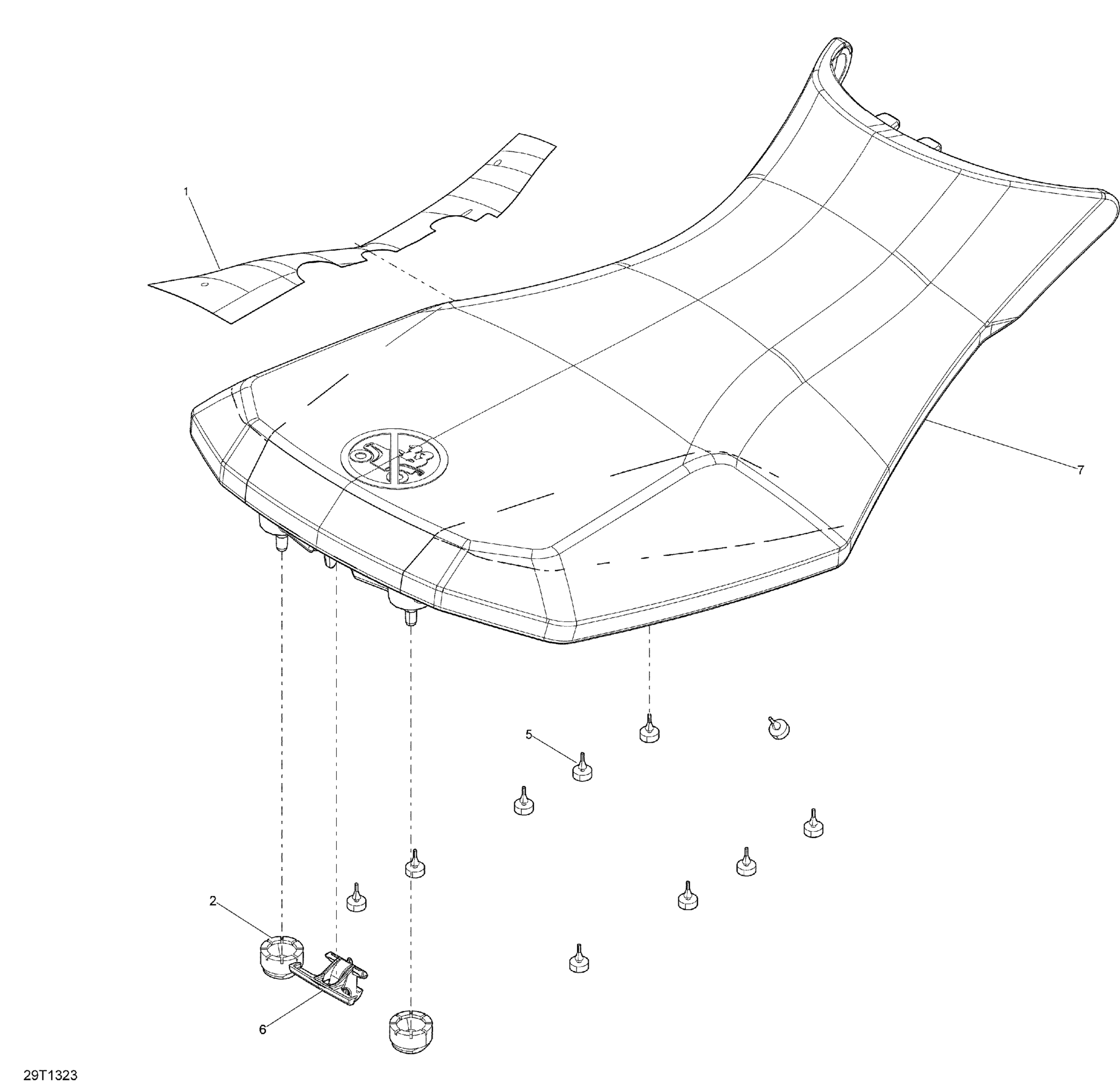 1

7

5

2

6

29T1323