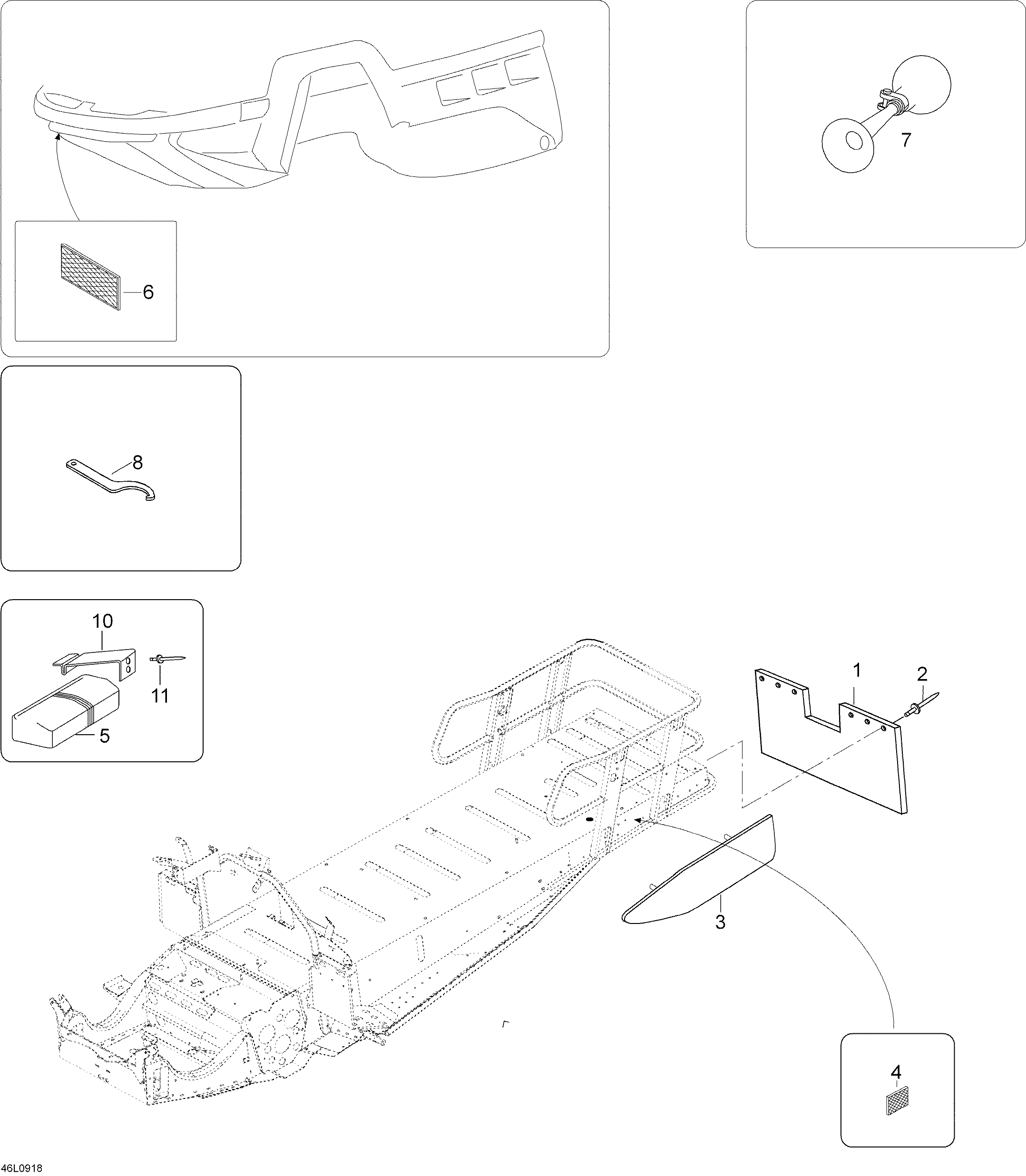 6

7

8

10

11

5

1

2

3

4

46L0918