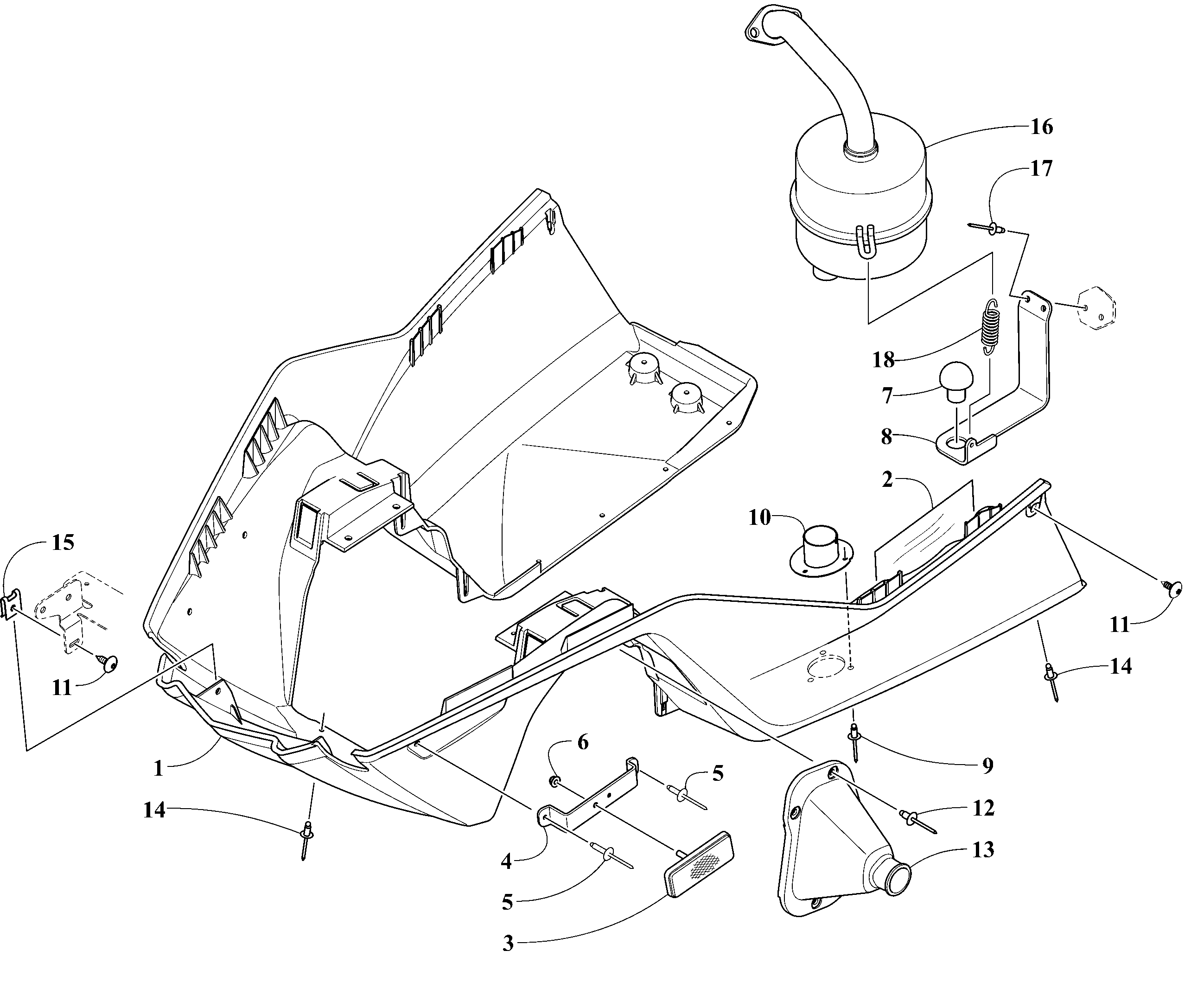 16
17
18
7
8
2
10
15
11
11
14
1
6
5
9
14
12
4
13
5
3