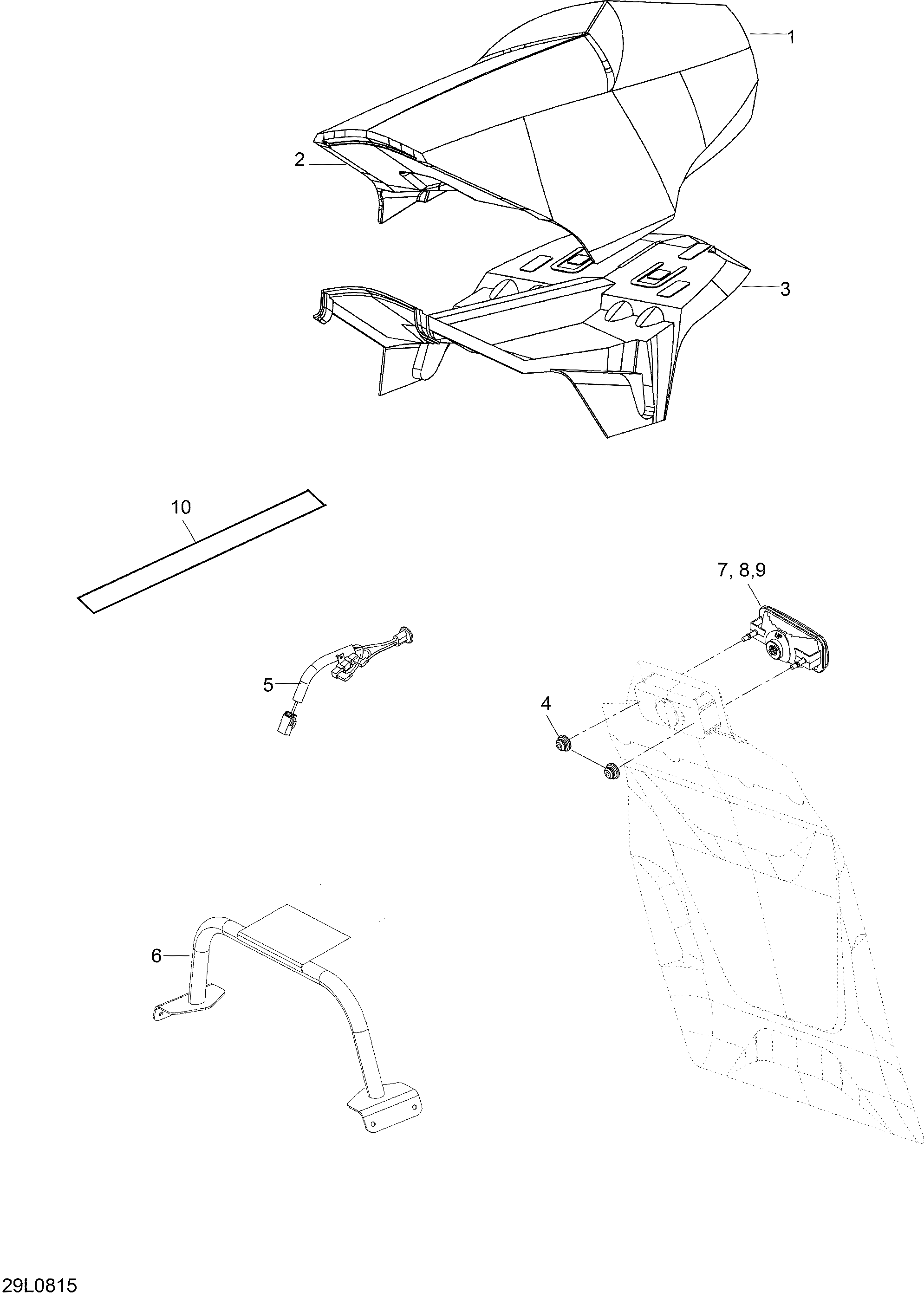 1
2
3
10
7, 8,9
5
4
6
29L0815