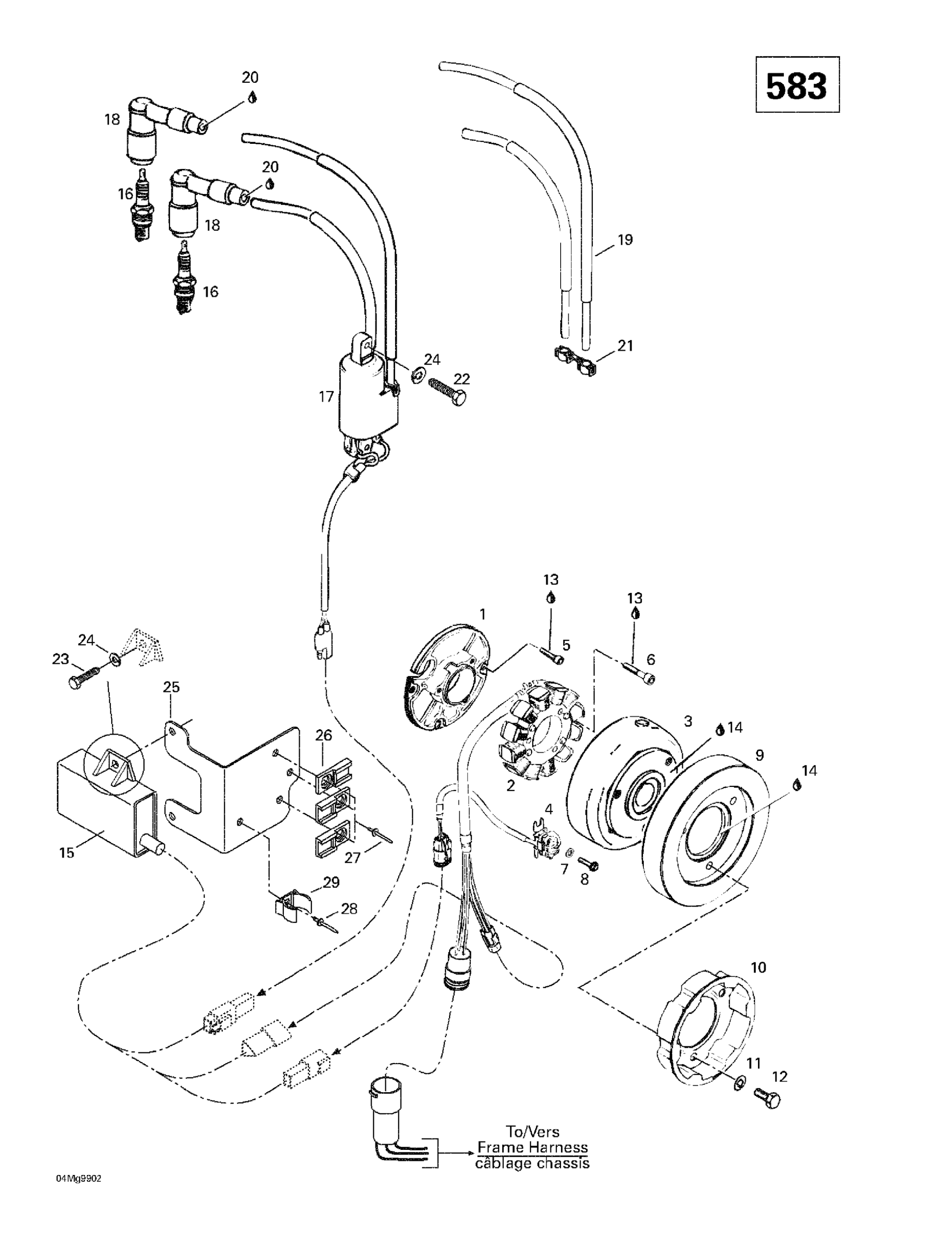 583

20
18
20
16
18
16
19
21
24
22
17

13
13
1
5
6
24
23
25
3
14
9
14
26
2
4
15
27
7
8
29
28
10
11
12

To/Vers
Frame Harness
câblage chassis

04Mg9902