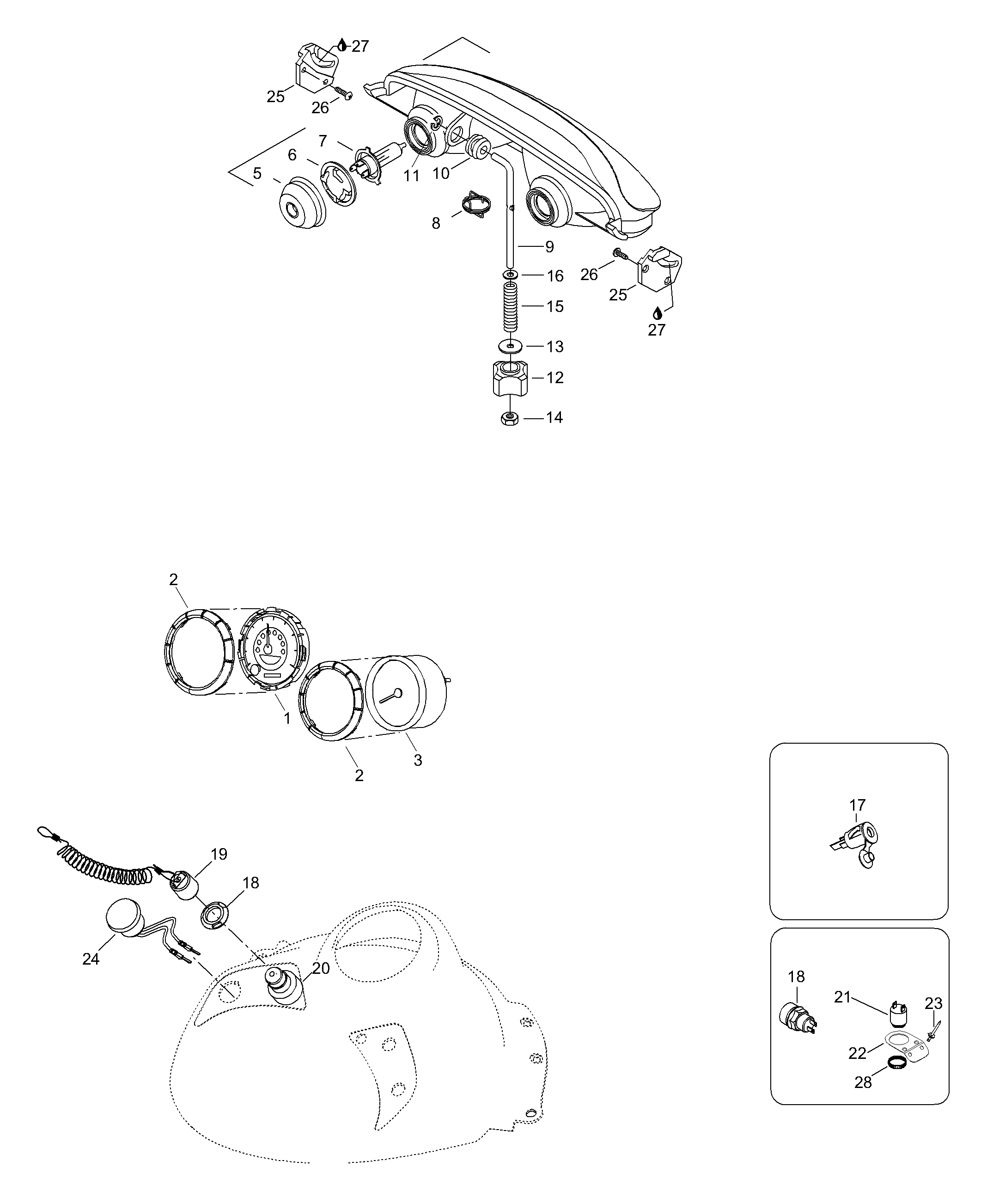 27
25
26
7
6
5
11
10
8
9
16
15
13
12
14
26
25
27
2
1
2
3
19
18
24
20
17
18
21
23
22
28