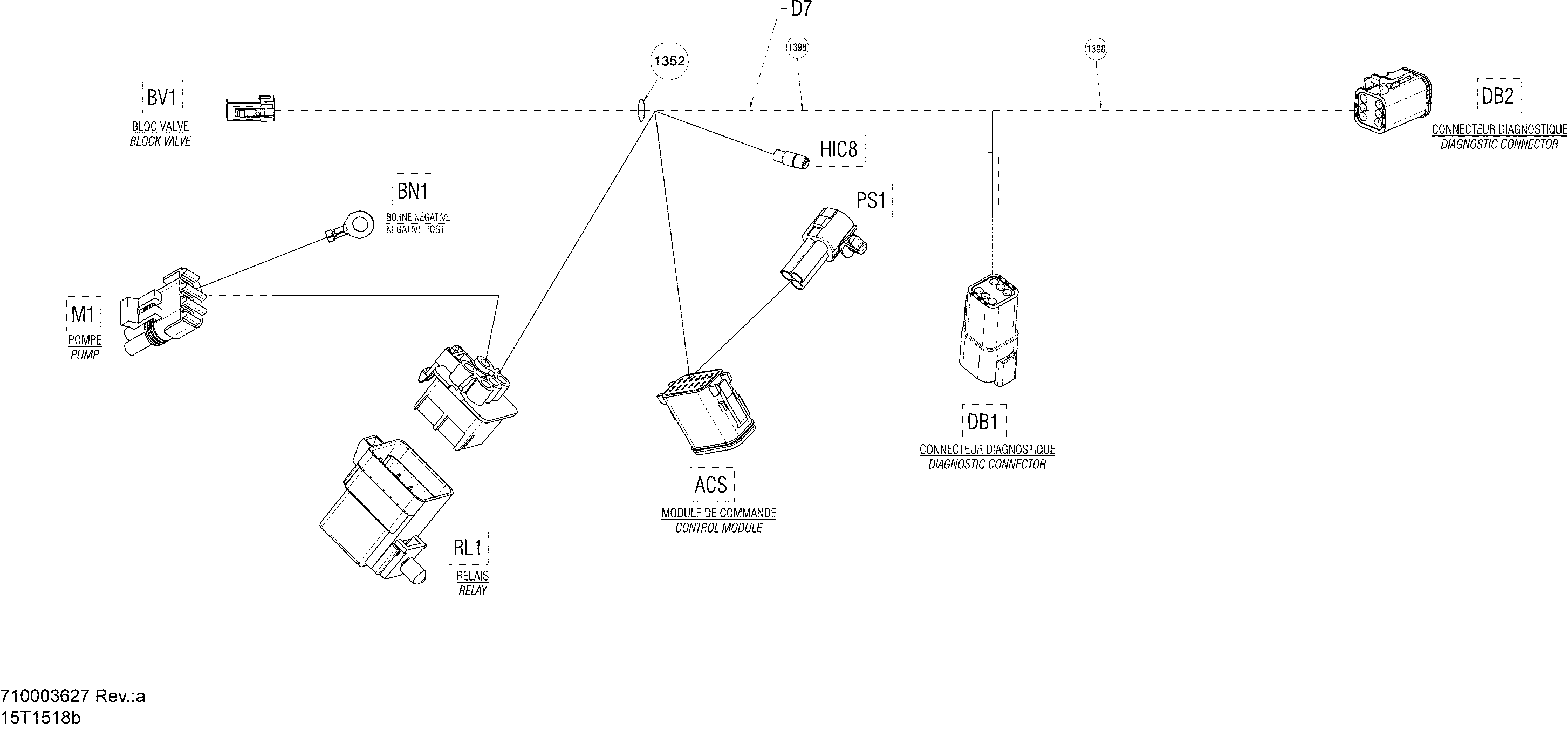 D7

1352

1398

1398

BV1
BLOC VALVE
BLOCK VALVE

DB2
CONNECTEUR DIAGNOSTIQUE
DIAGNOSTIC CONNECTOR

HIC8

BN1
BORNE NÉGATIVE
NEGATIVE POST

PS1

M1
POMPE
PUMP

DB1
CONNECTEUR DIAGNOSTIQUE
DIAGNOSTIC CONNECTOR

ACS
MODULE DE COMMANDE
CONTROL MODULE

RL1
RELAIS
RELAY

710003627 Rev.:a
15T1518b