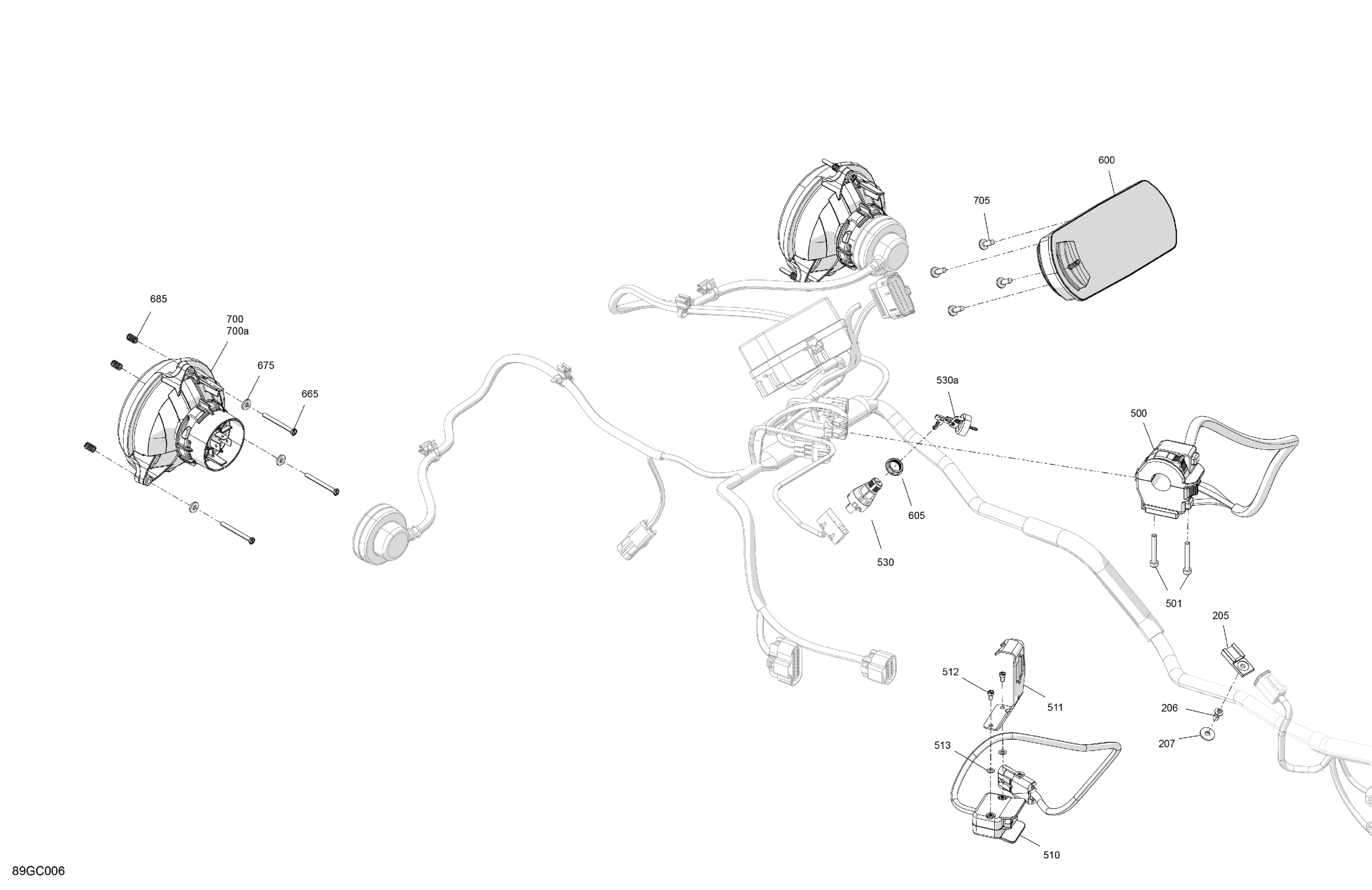 600
705
685
700
700a
675
665
530a
500
605
530
501
205
512
511
206
207
513
510
89GC006