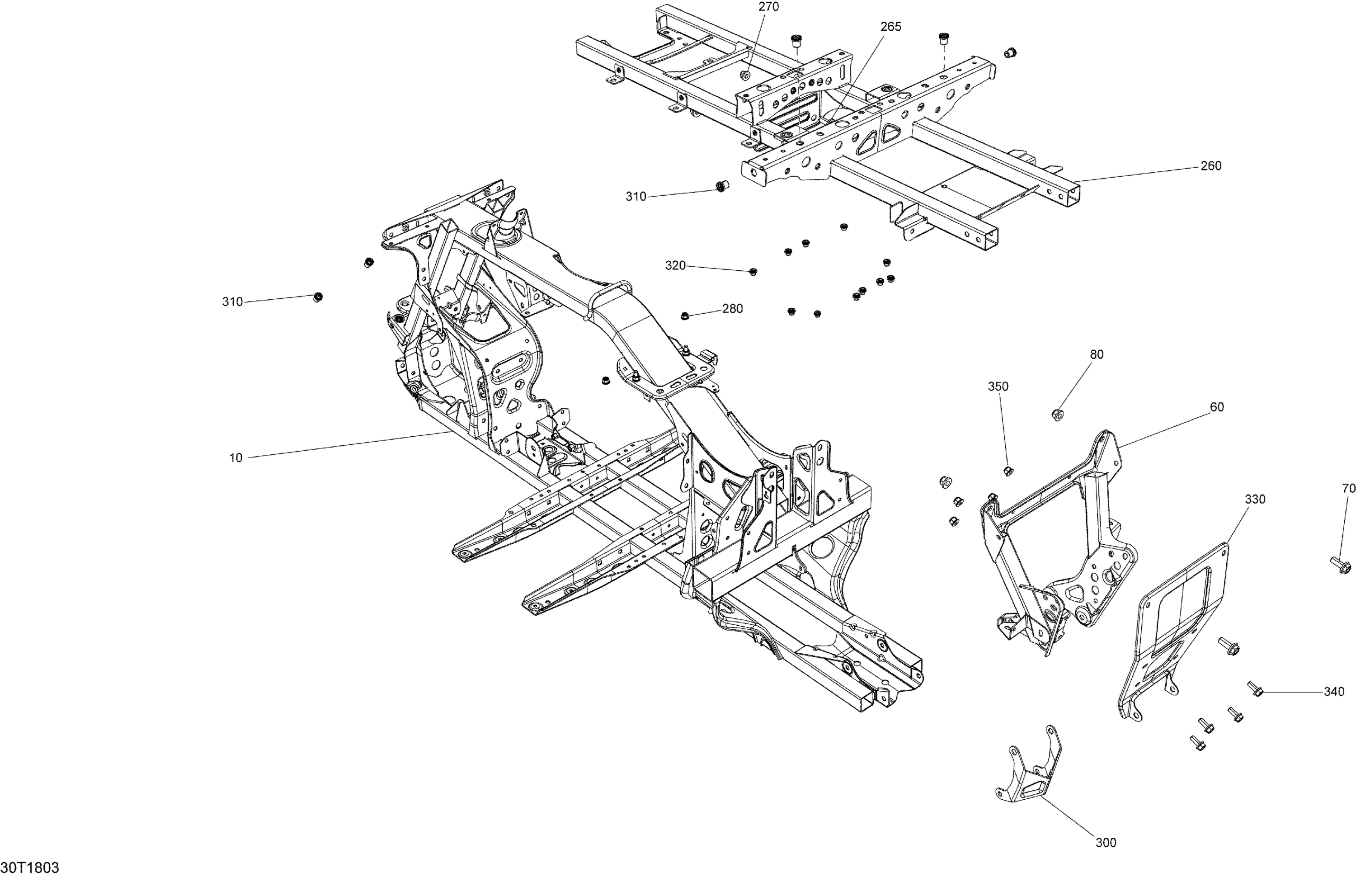 270
265
260
310
320
310
280
80
350
60
10
70
330
340
300
30T1803