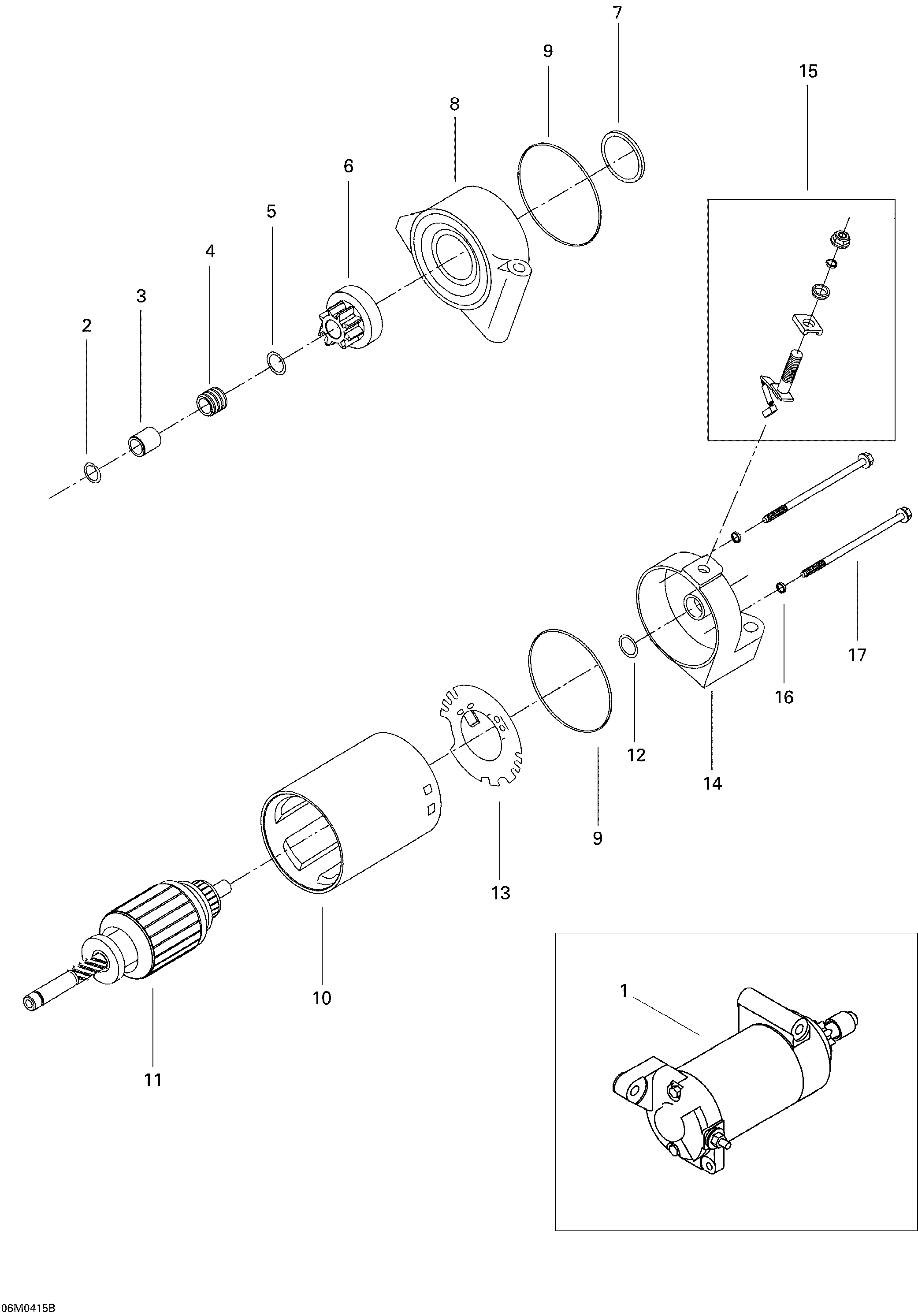 7
9
15
8
6
5
4
3
2
17
16
12
14
9
13
10
11
1
06M0415B