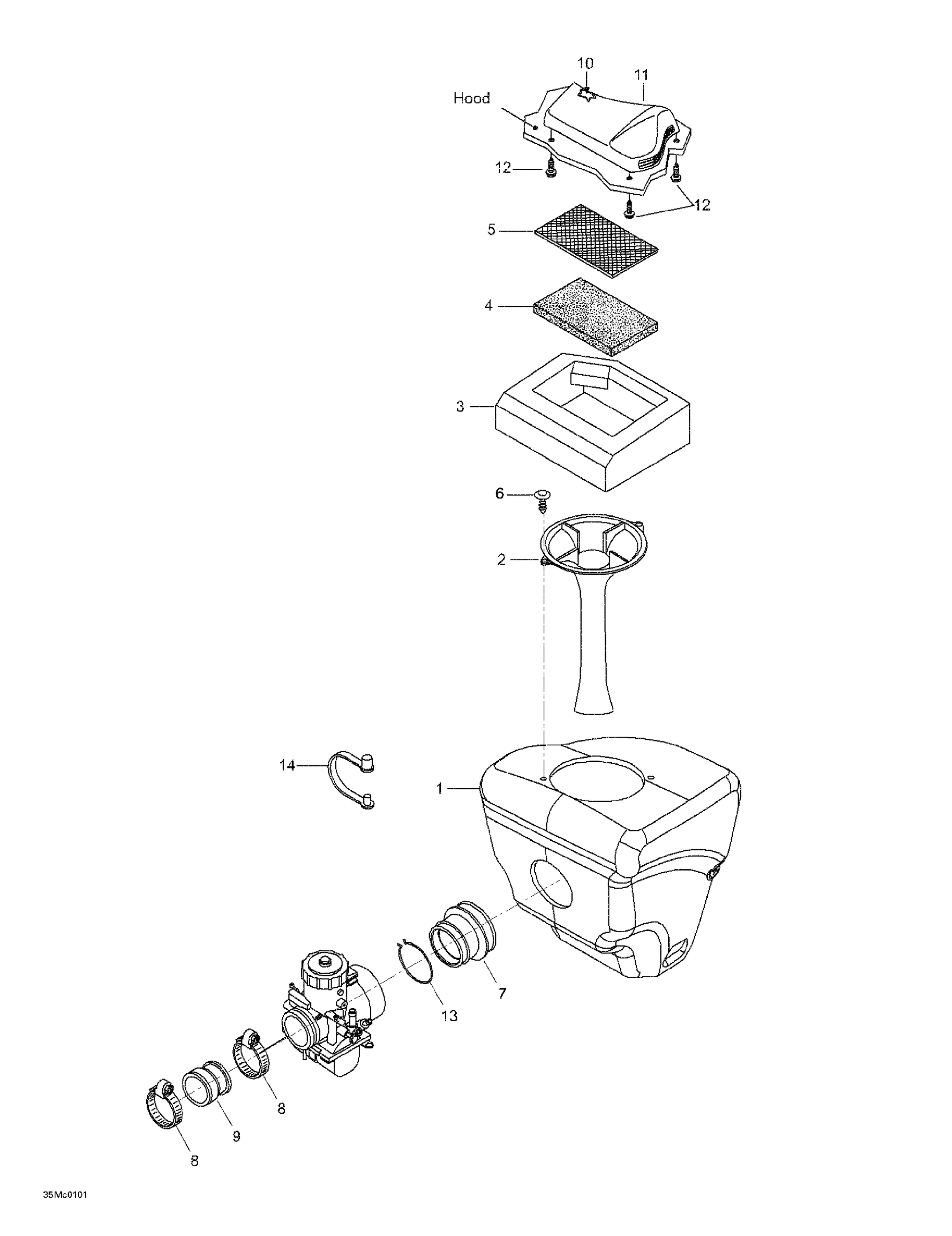 10
11
Hood
12
12
5
4
3
6
2
14
1
7
13
8
9
8
35Mc0101