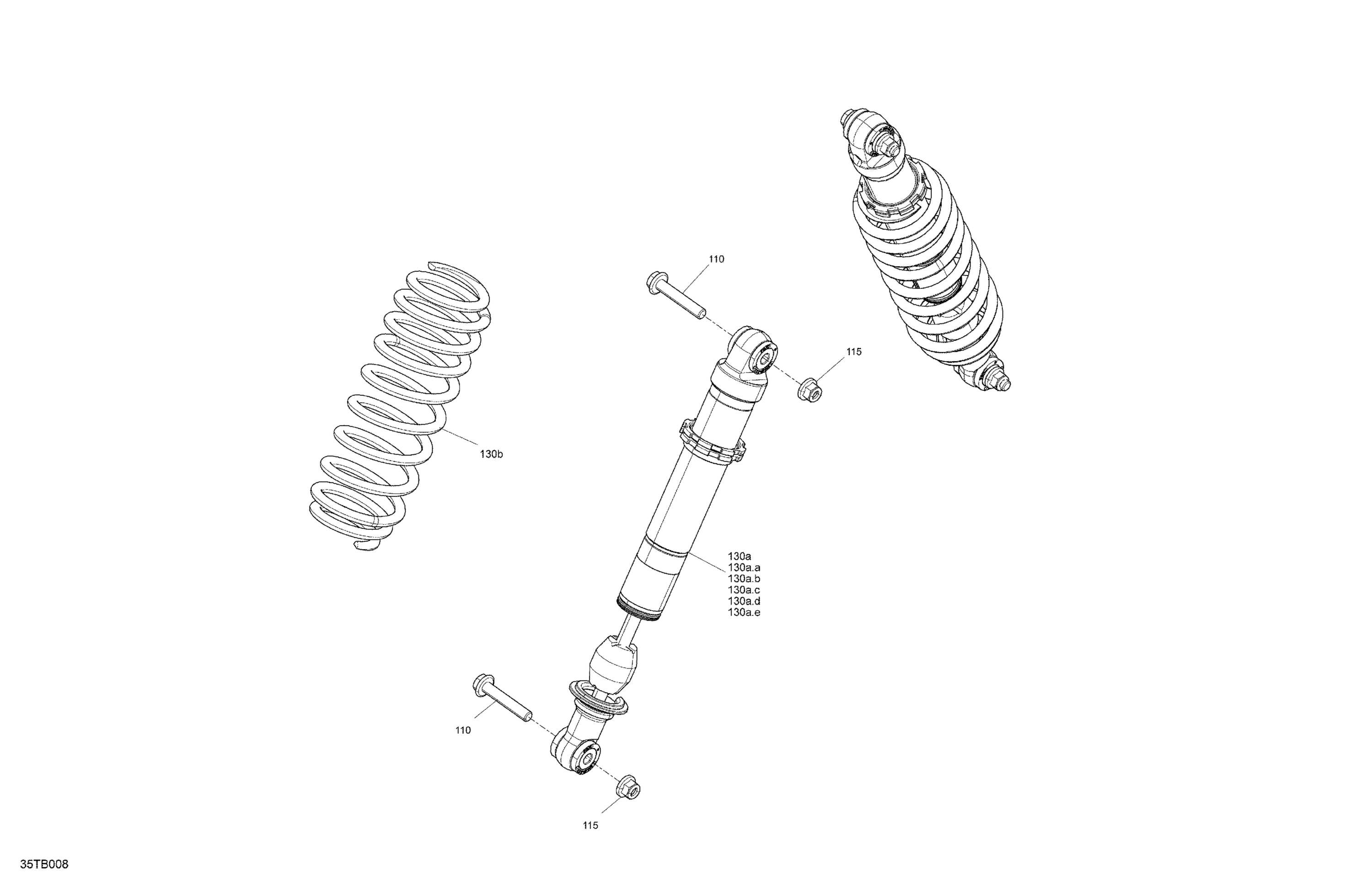 110

115

130b

130a
130a.a
130a.b
130a.c
130a.d
130a.e

110

115

35TB008