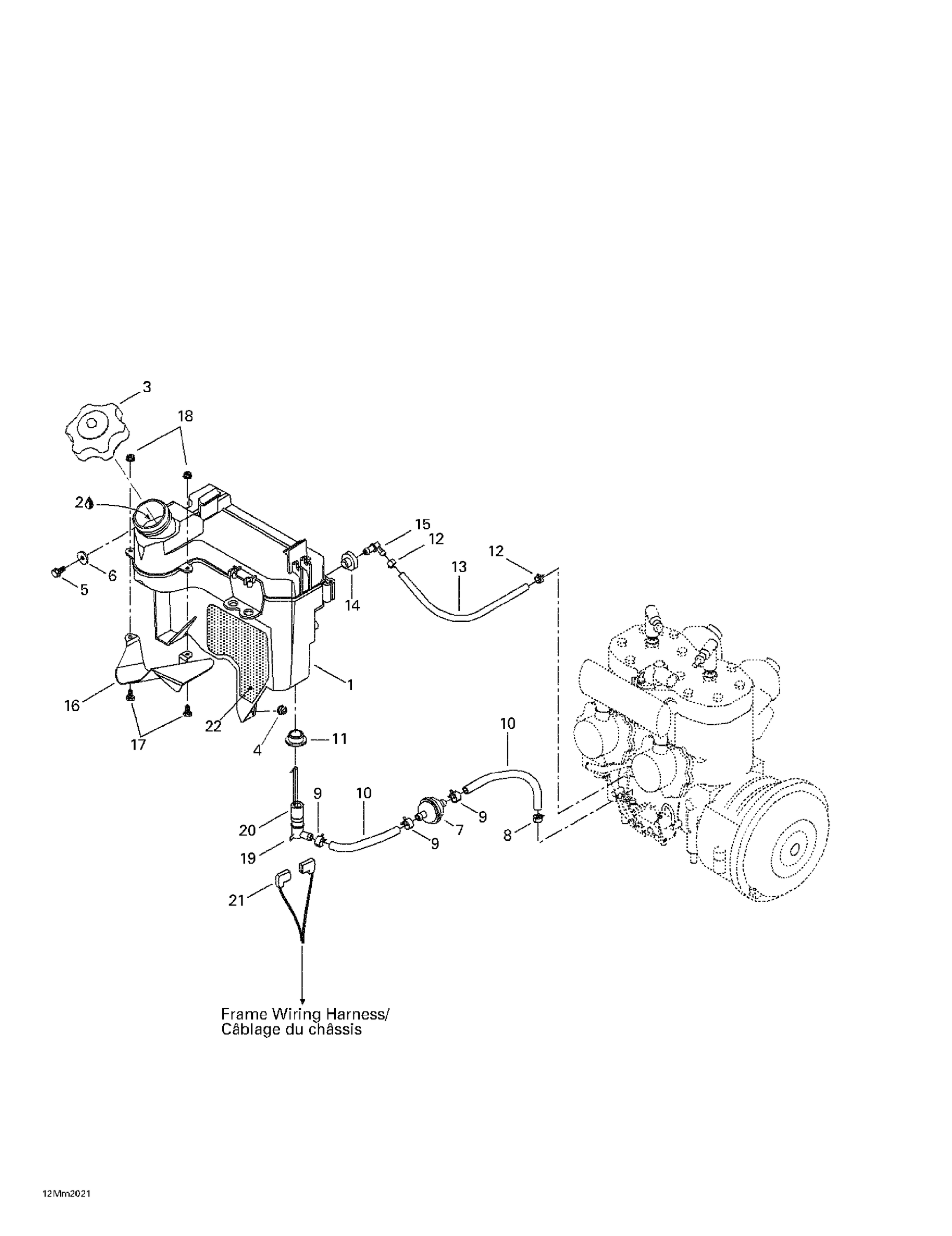 3
18
2
15
12
12
13
6
5
14
1
16
22
17
4
11
10
9
10
9
20
7
8
9
19
21

Frame Wiring Harness/
Câblage du châssis

12Mm2021