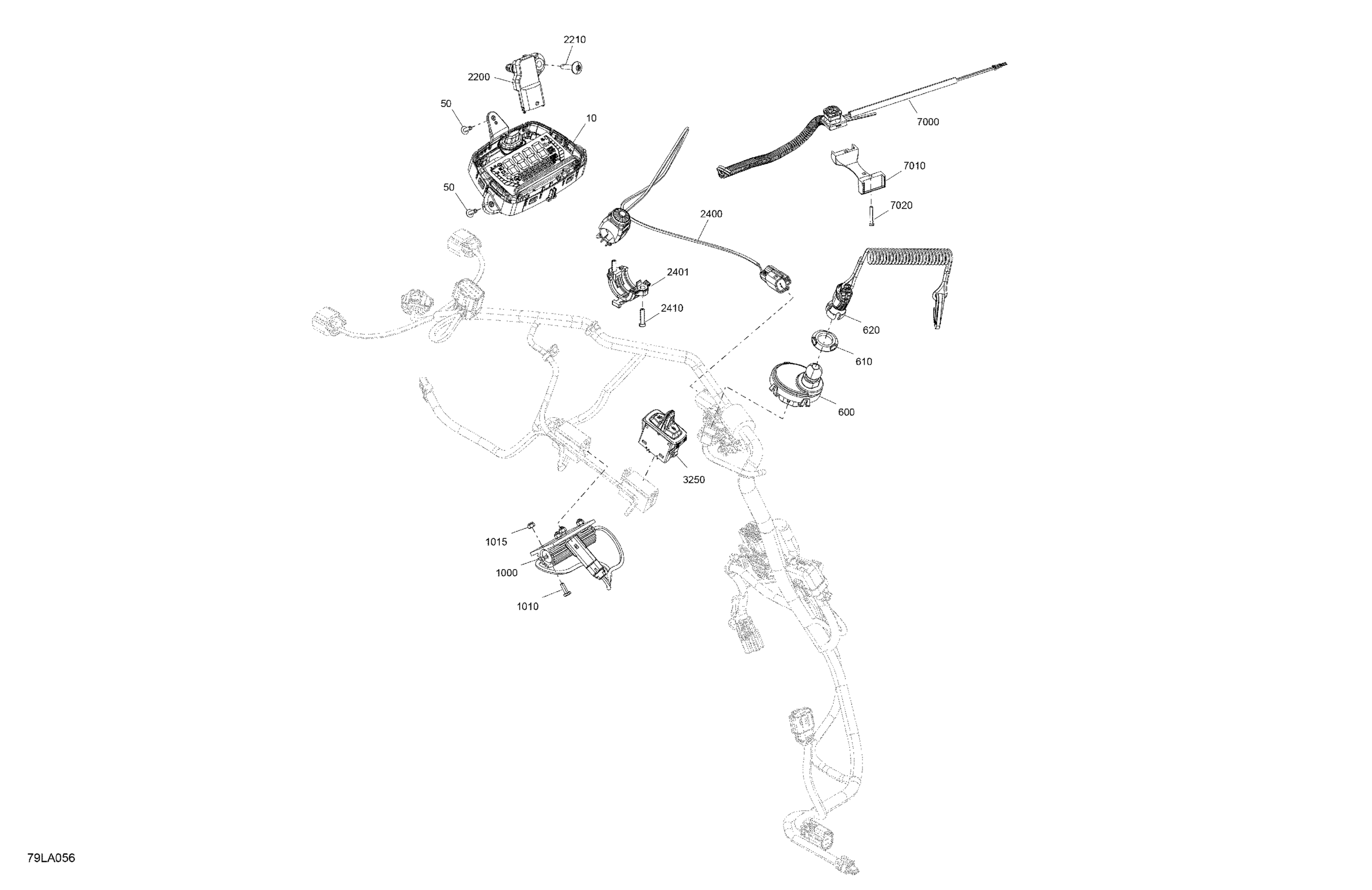 2210
2200
50
10
7000
7010
50
7020
2400
2401
2410
620
610
600
3250
1015
1000
1010
79LA056