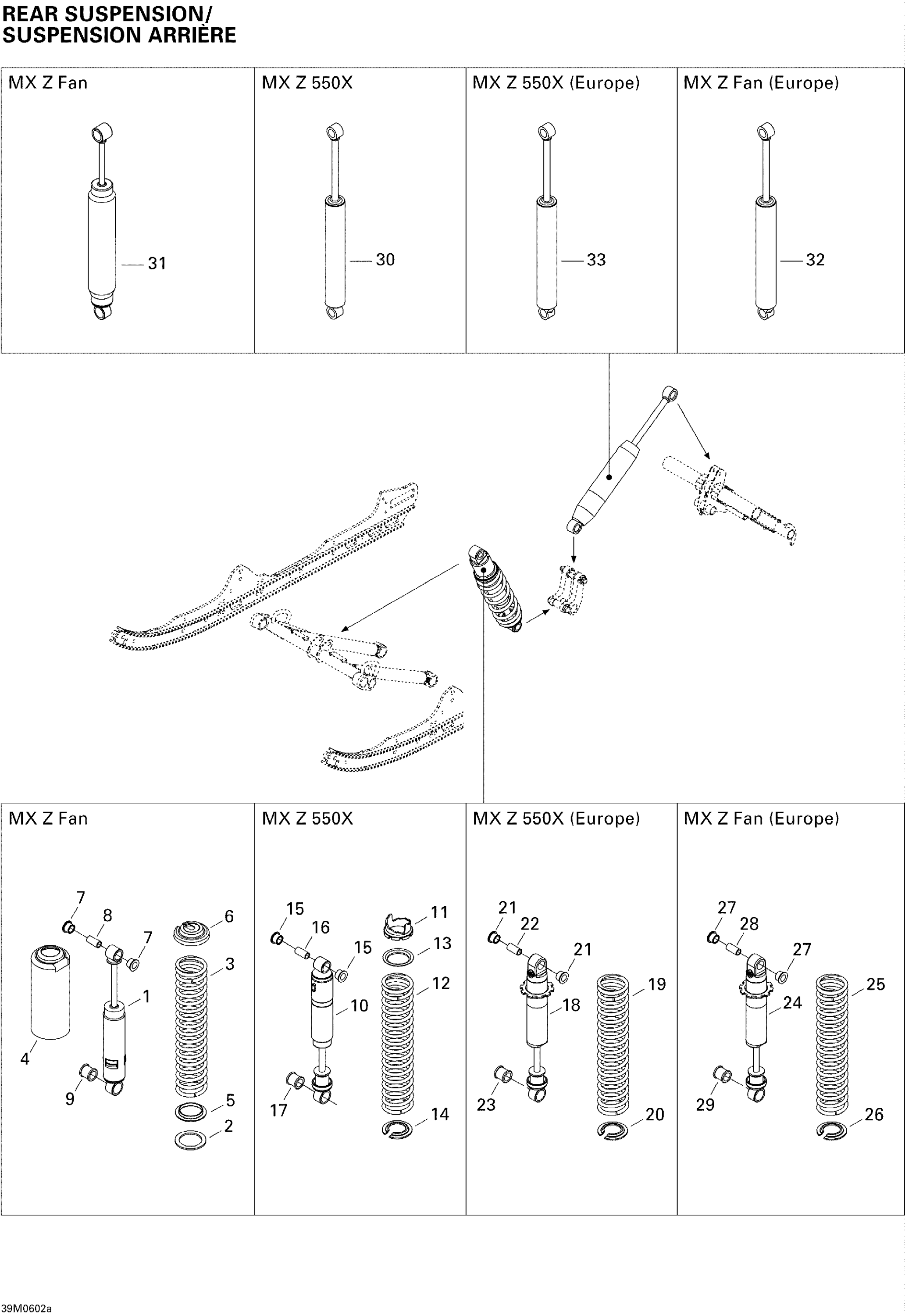 REAR SUSPENSION/
SUSPENSION ARRIÈRE

MX Z Fan
31

MX Z 550X
30

MX Z 550X (Europe)
33

MX Z Fan (Europe)
32

MX Z Fan
7
8
7
6
3
1
4
9
5
2

MX Z 550X
15
16
15
11
13
12
10
17
14

MX Z 550X (Europe)
21
22
21
19
18
23
20

MX Z Fan (Europe)
27
28
27
25
24
29
26

39M0602a