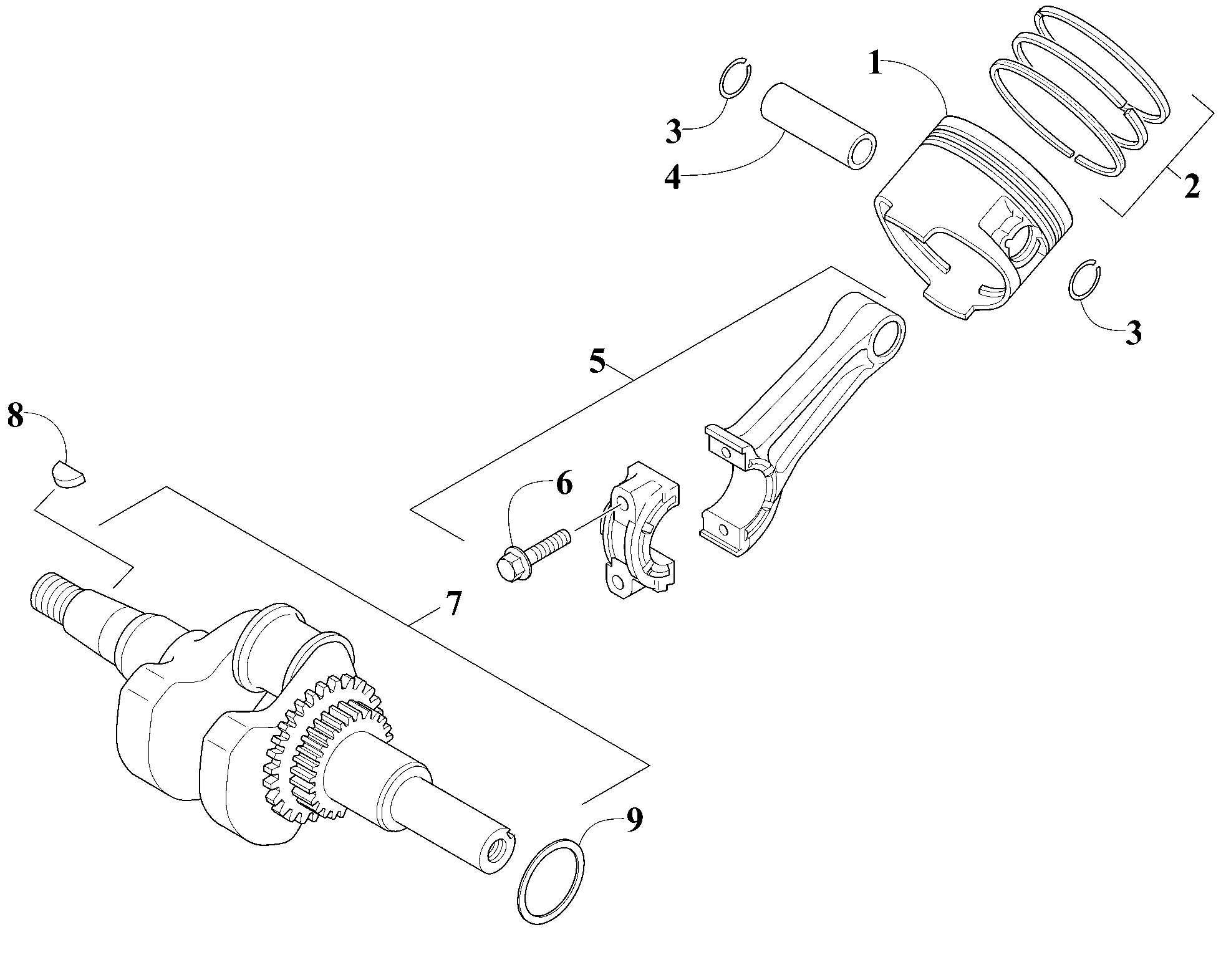 1
3
4
2
3
5
8
6
7
9