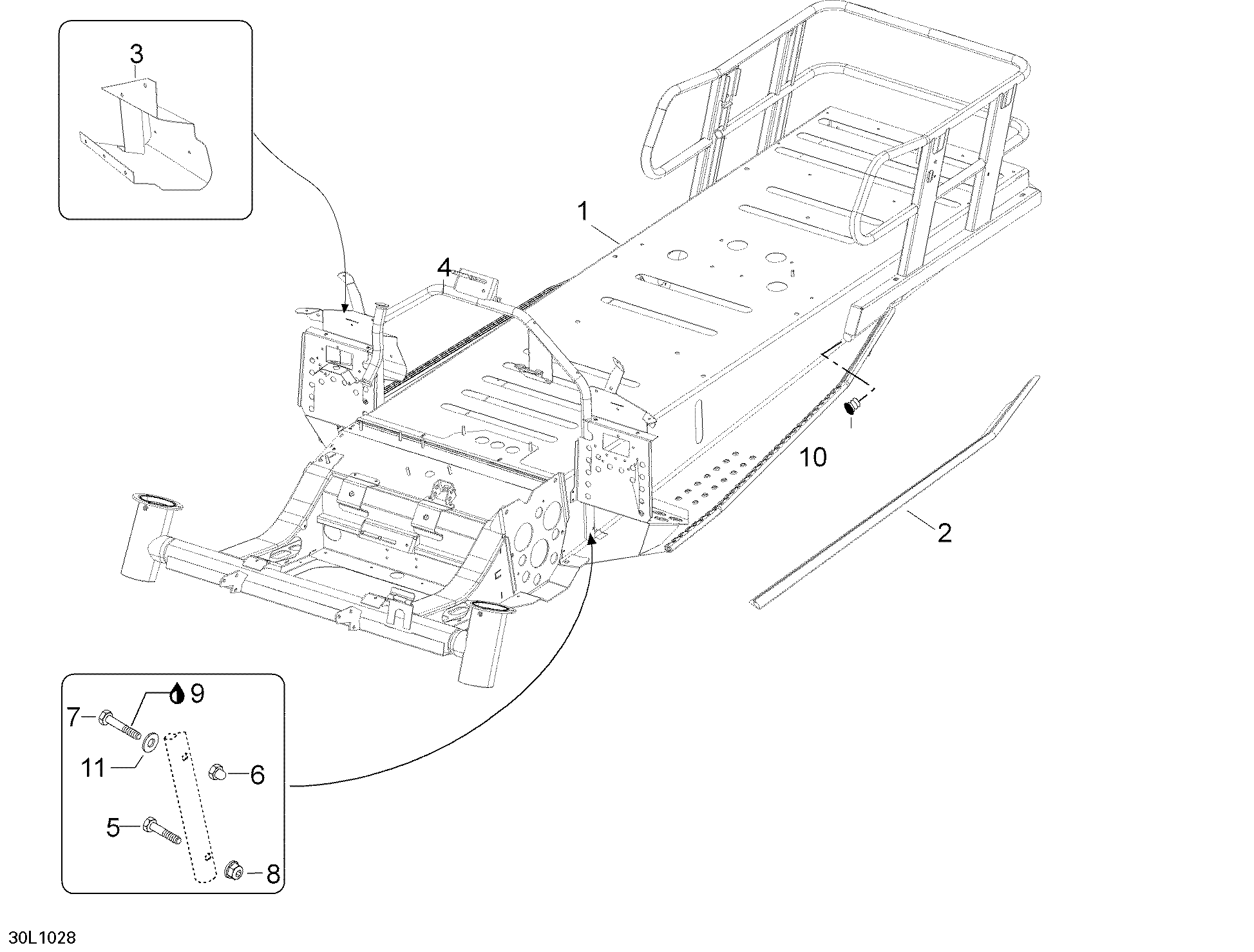 3
1
4
10
2
9
7
11
6
5
8
30L1028