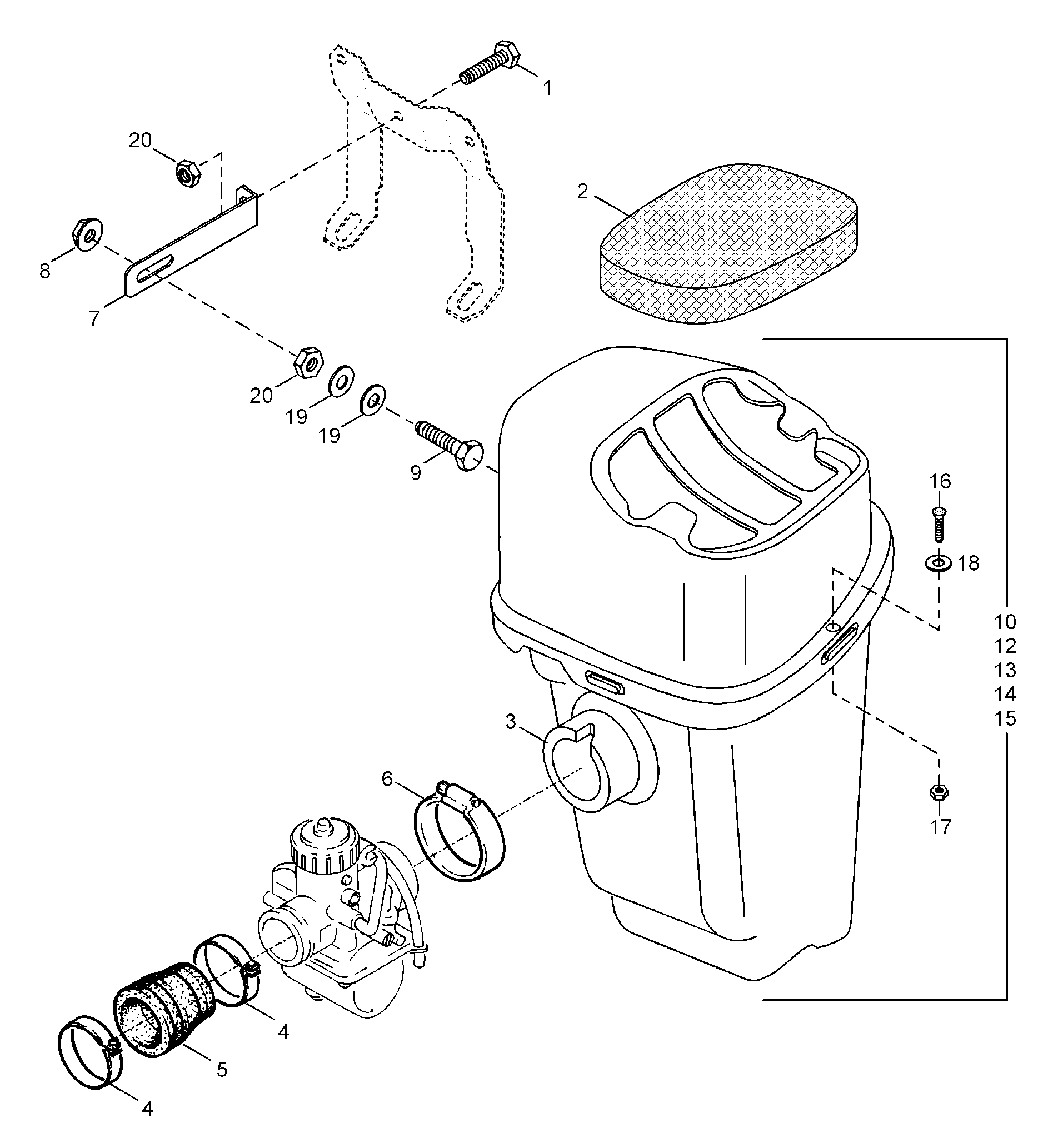 1
20
2
8
7
20
19
19
9
16
18
10
12
13
14
15
3
6
17
4
5
4