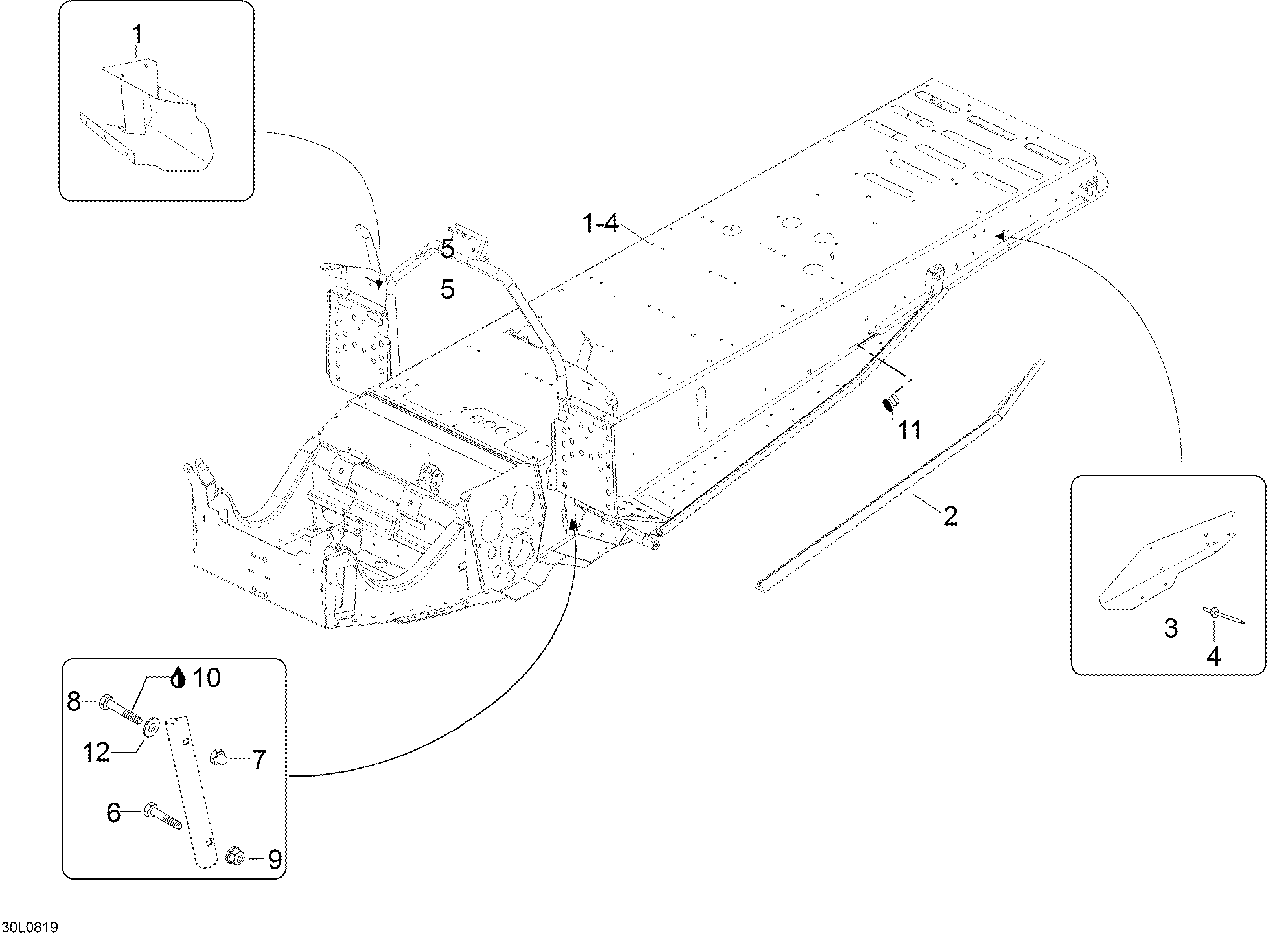 1

1-4

5
5

11

2

3

4

10
8

12

7

6

9

30L0819