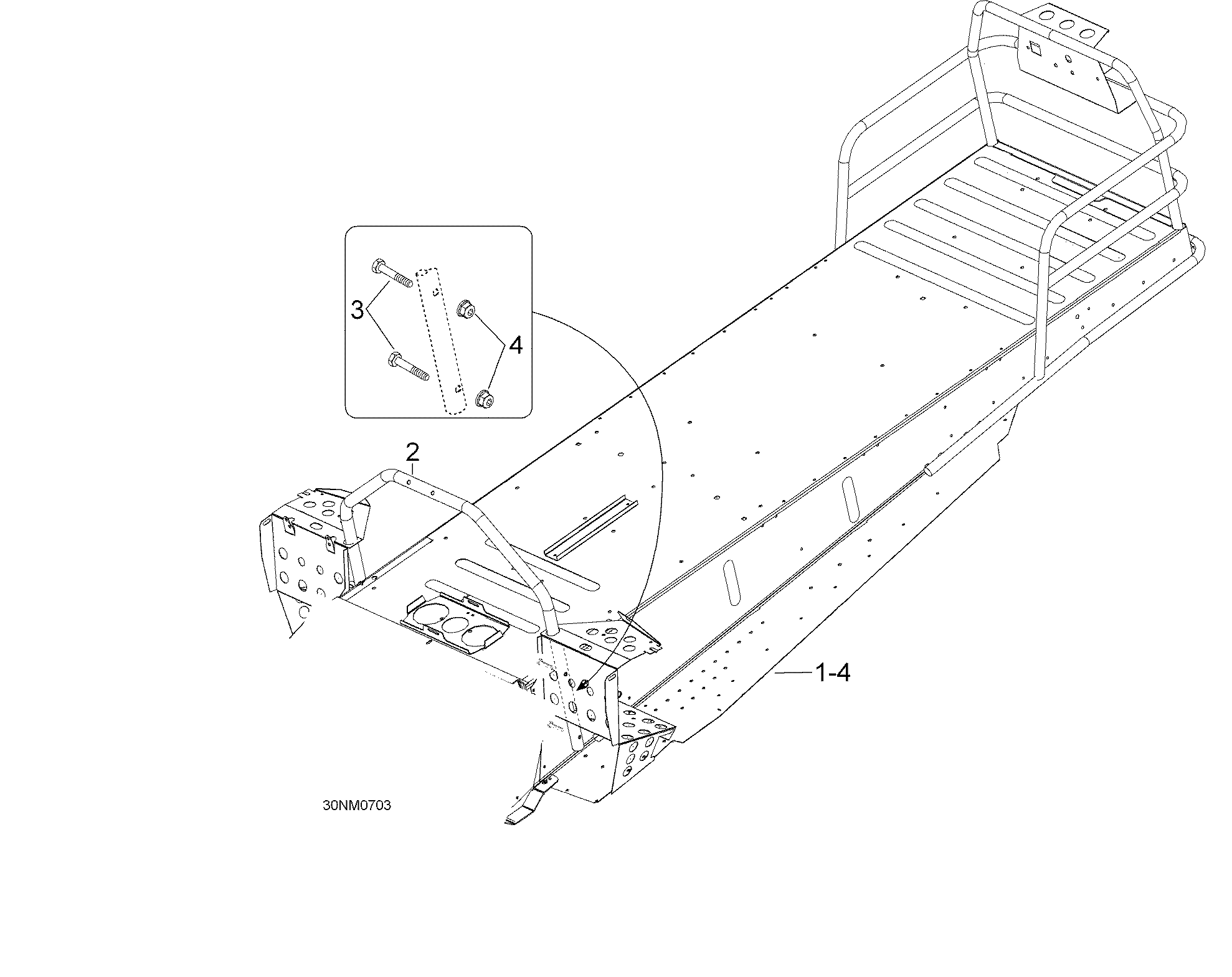 3
4
2
1-4
30NM0703