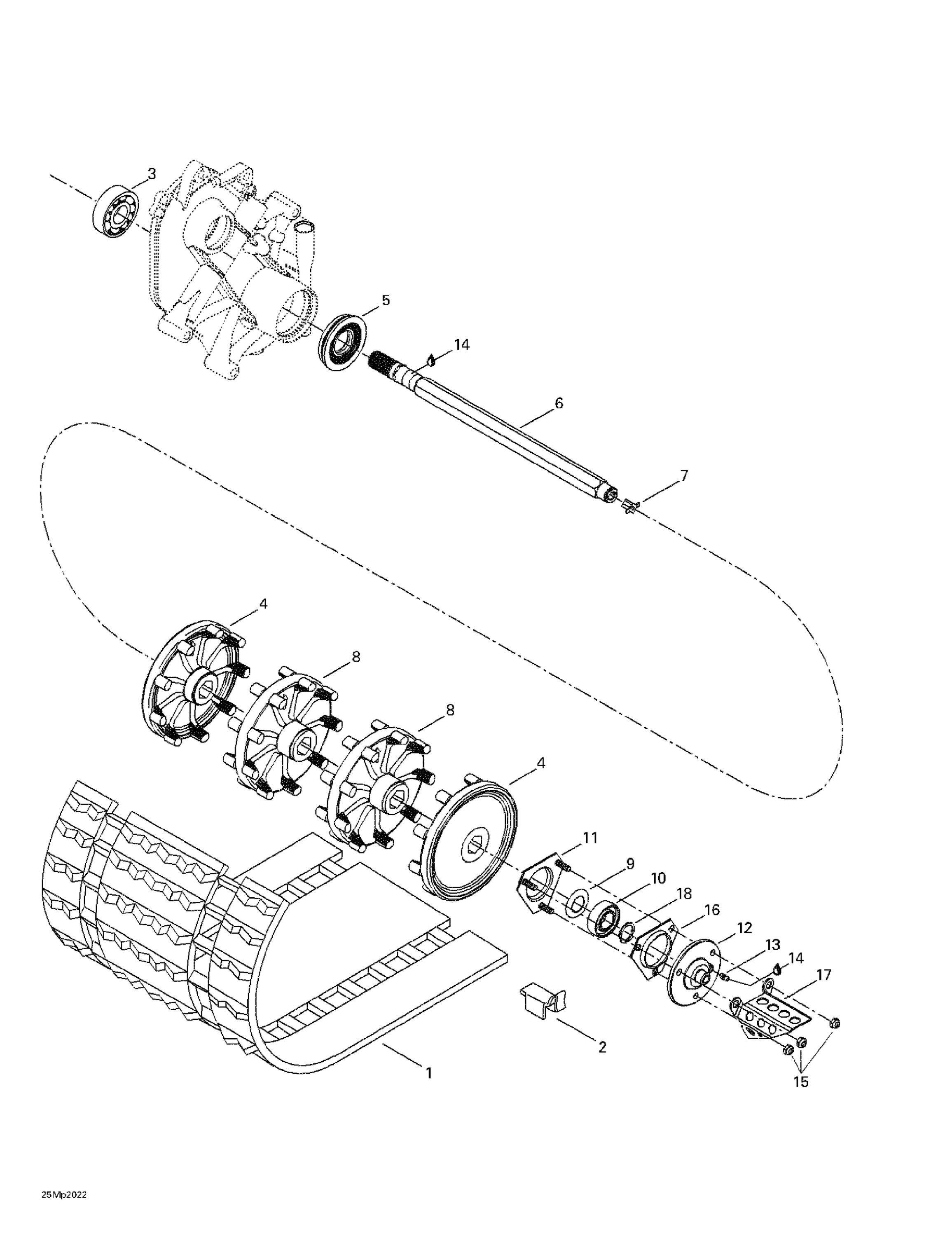 3
5
14
6
7
4
8
8
4
11
9
10
18
16
12
13
14
17
2
1
15
25Mp2022