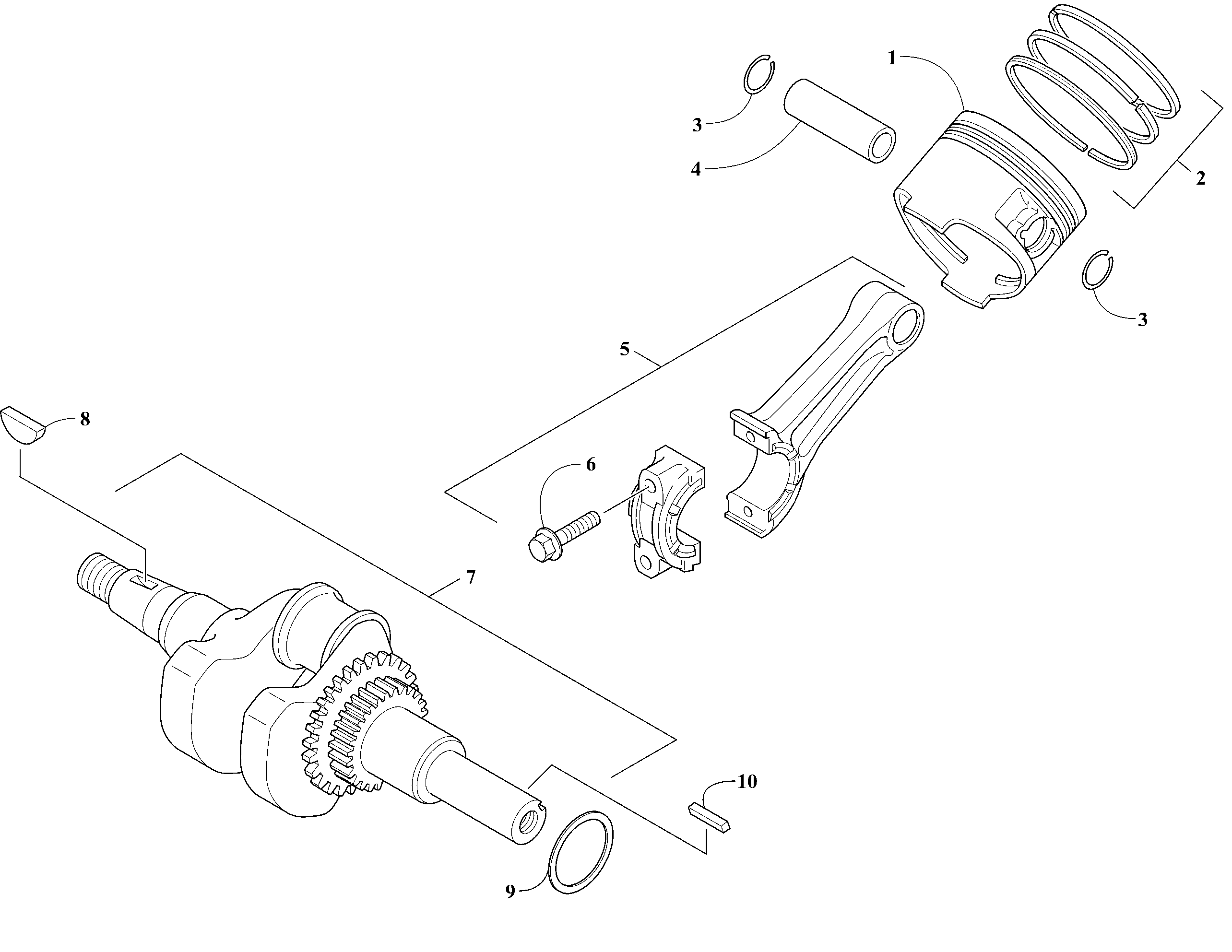 1
3
4
2
3
5
8
6
7
10
9