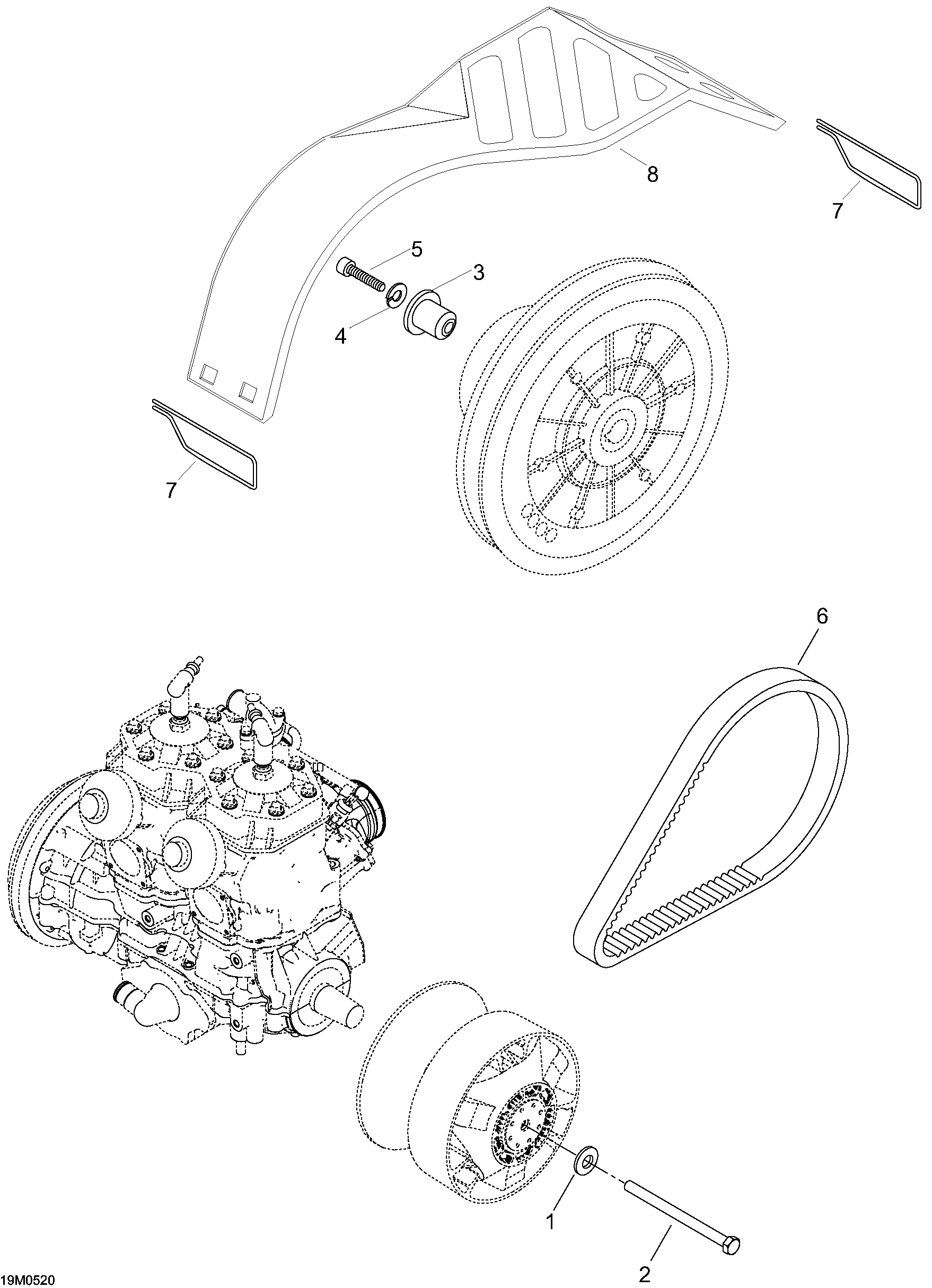 8
7
5
3
4
7
6
1
2
19M0520